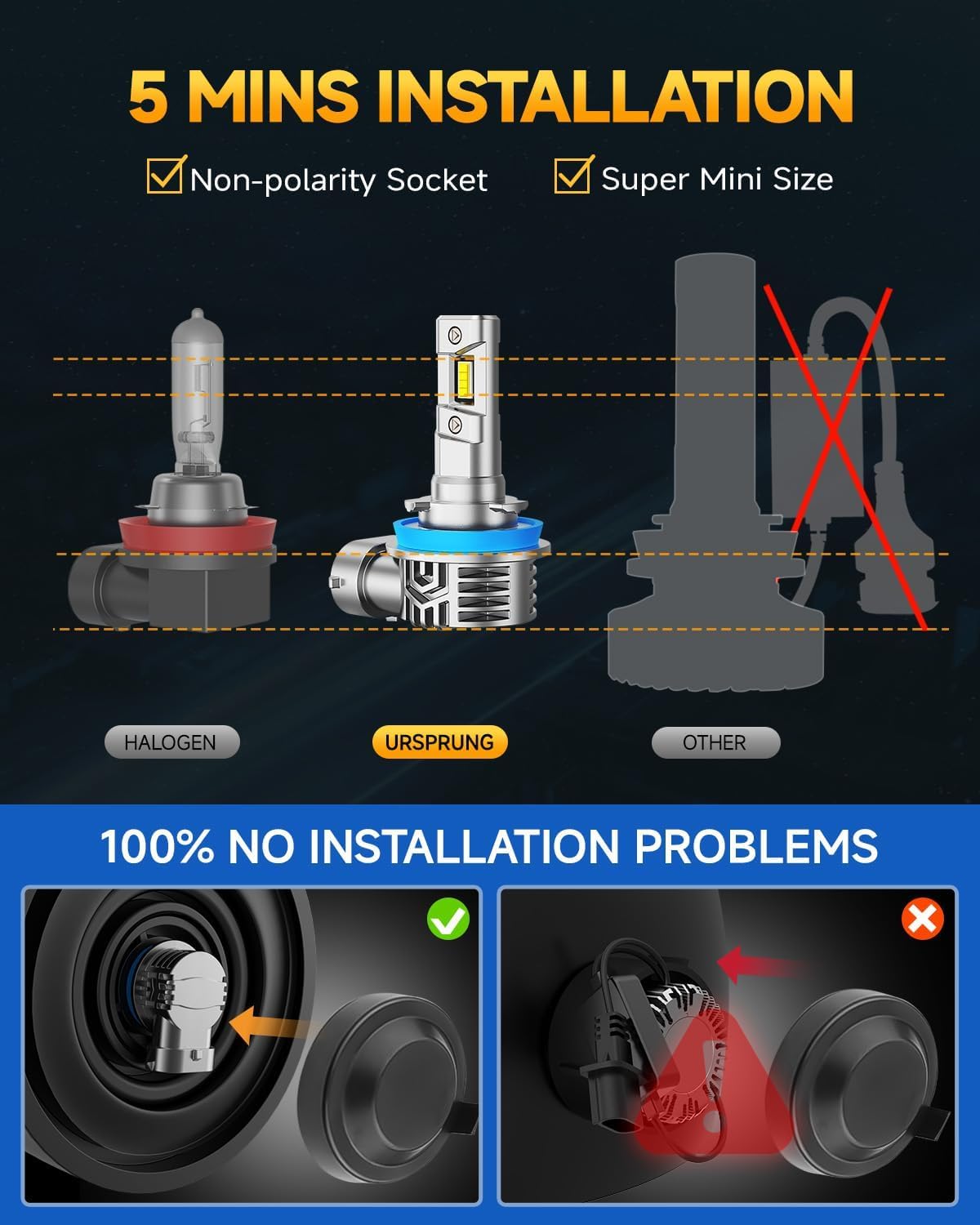 5 MINS INSTALLATION

Non-polarity Socket

Super Mini Size

HALOGEN

URSPRUNG

OTHER

100% NO INSTALLATION PROBLEMS