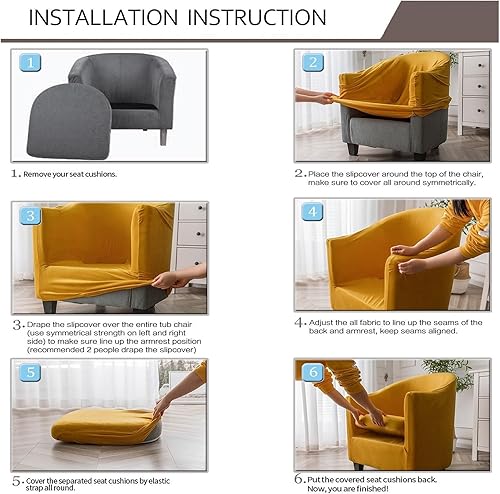 INSTALLATION INSTRUCTION

1

1. Remove your seat cushions.

2

2. Place the slipcover around the top of the chair, make sure to cover all around symmetrically.

3

3. Drape the slipcover over the entire tub chair (use symmetrical strength on left and right side) to make sure line up the armrest position (recommended 2 people drape the slipcover)

4

4. Adjust the all fabric to line up the seams of the back and armrest, keep seams aligned.

5

5. Cover the separated seat cushions by elastic strap all round.

6

6. Put the covered seat cushions back. Now, you are finished!