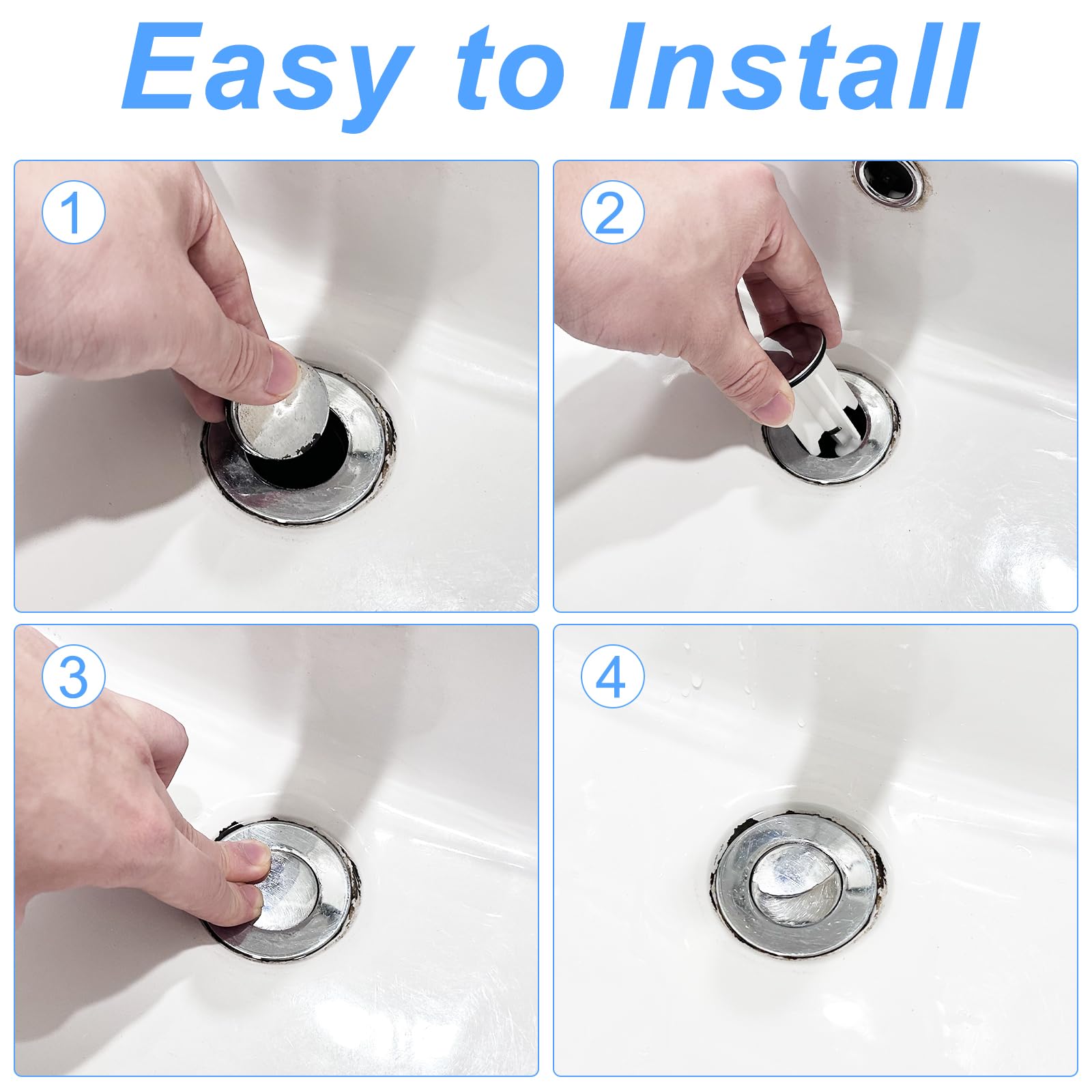 Easy to Install

1

2

3

4