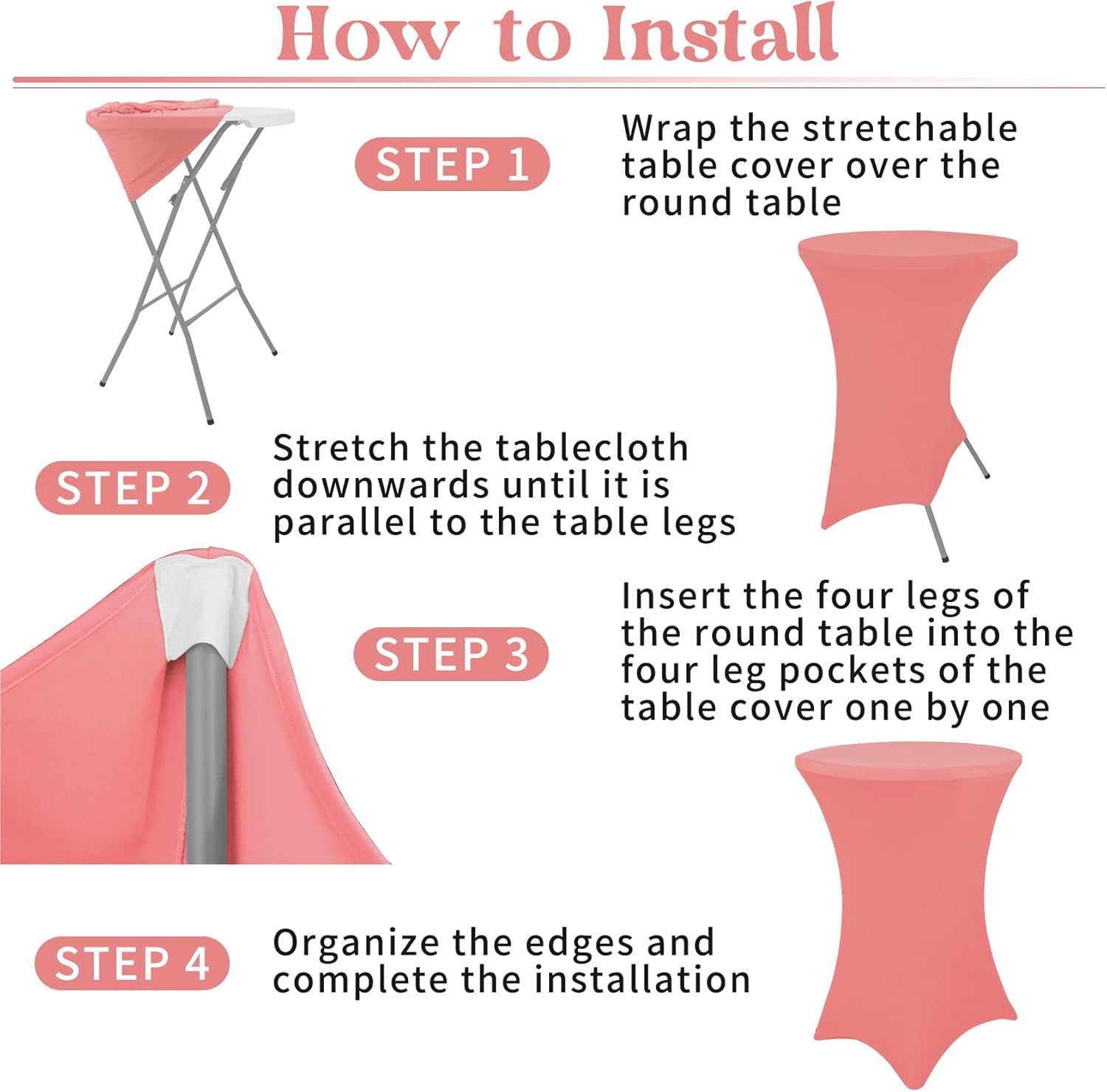 How to Install

STEP 1

Wrap the stretchable table cover over the round table

STEP 2

Stretch the tablecloth downwards until it is parallel to the table legs

STEP 3

Insert the four legs of the round table into the four leg pockets of the table cover one by one

STEP 4

Organize the edges and complete the installation