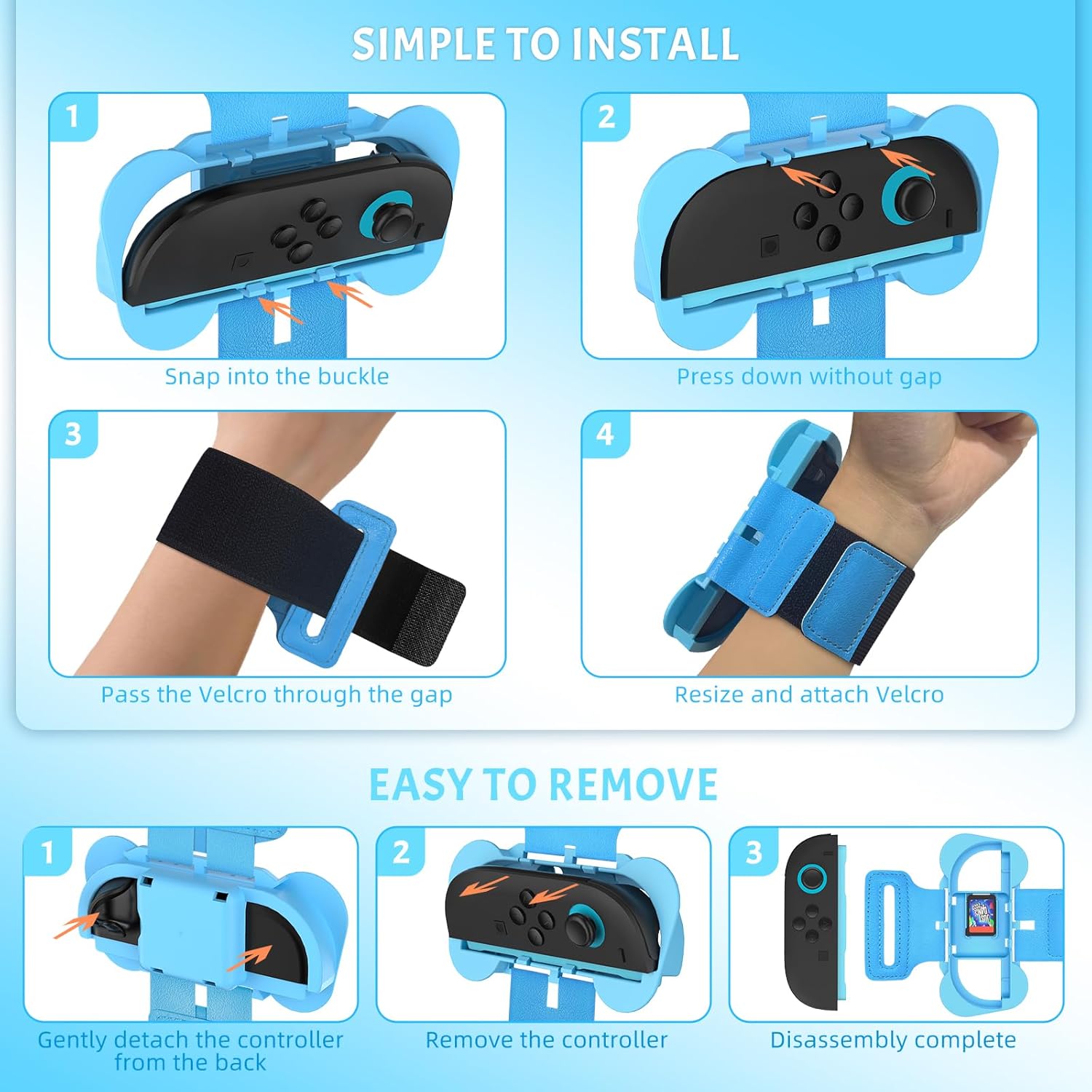 SIMPLE TO INSTALL

1

Snap into the buckle

2

Press down without gap

3

Pass the Velcro through the gap

4

Resize and attach Velcro

EASY TO REMOVE

1

Gently detach the controller from the back

2

Remove the controller

3

Disassembly complete