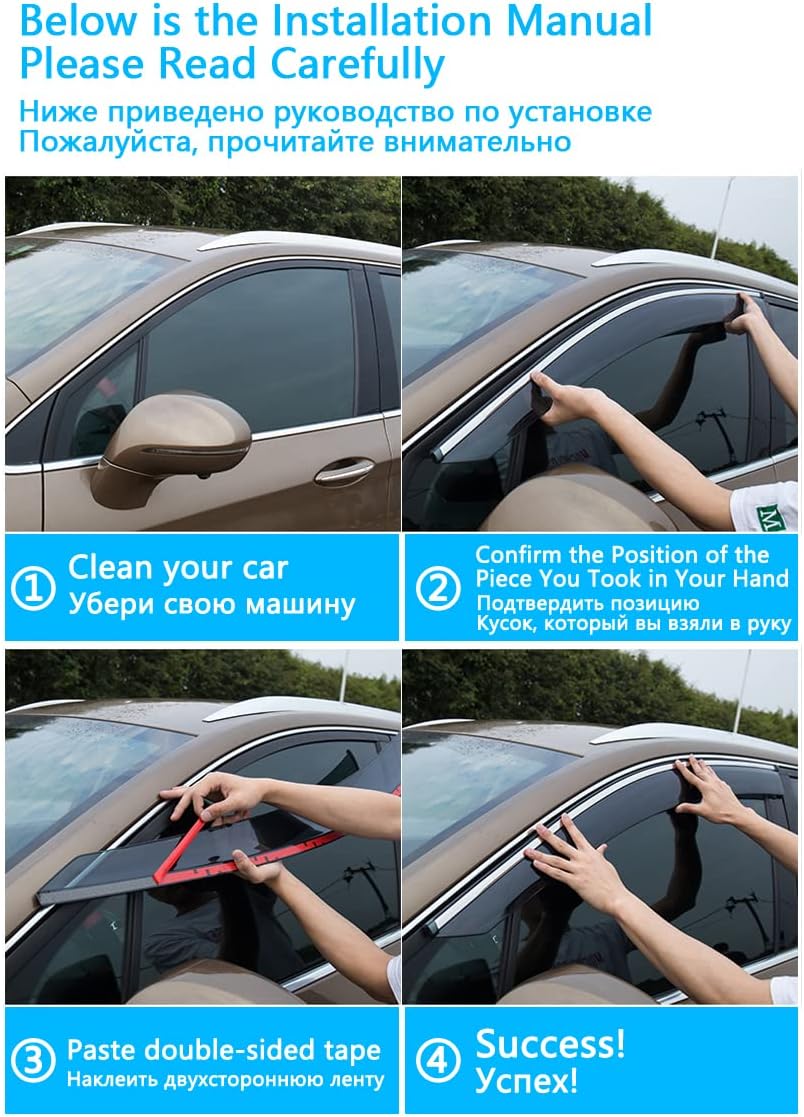 Below is the Installation Manual
Please Read Carefully

Ниже приведено руководство по установке
Пожалуйста, прочитайте внимательно

① Clean your car
Убери свою машину

② Confirm the Position of the Piece You Took in Your Hand
Подтвердить позицию
Кусок, который вы взяли в руку

③ Paste double-sided tape
Наклеить двухстороннюю ленту

④ Success!
Успех!