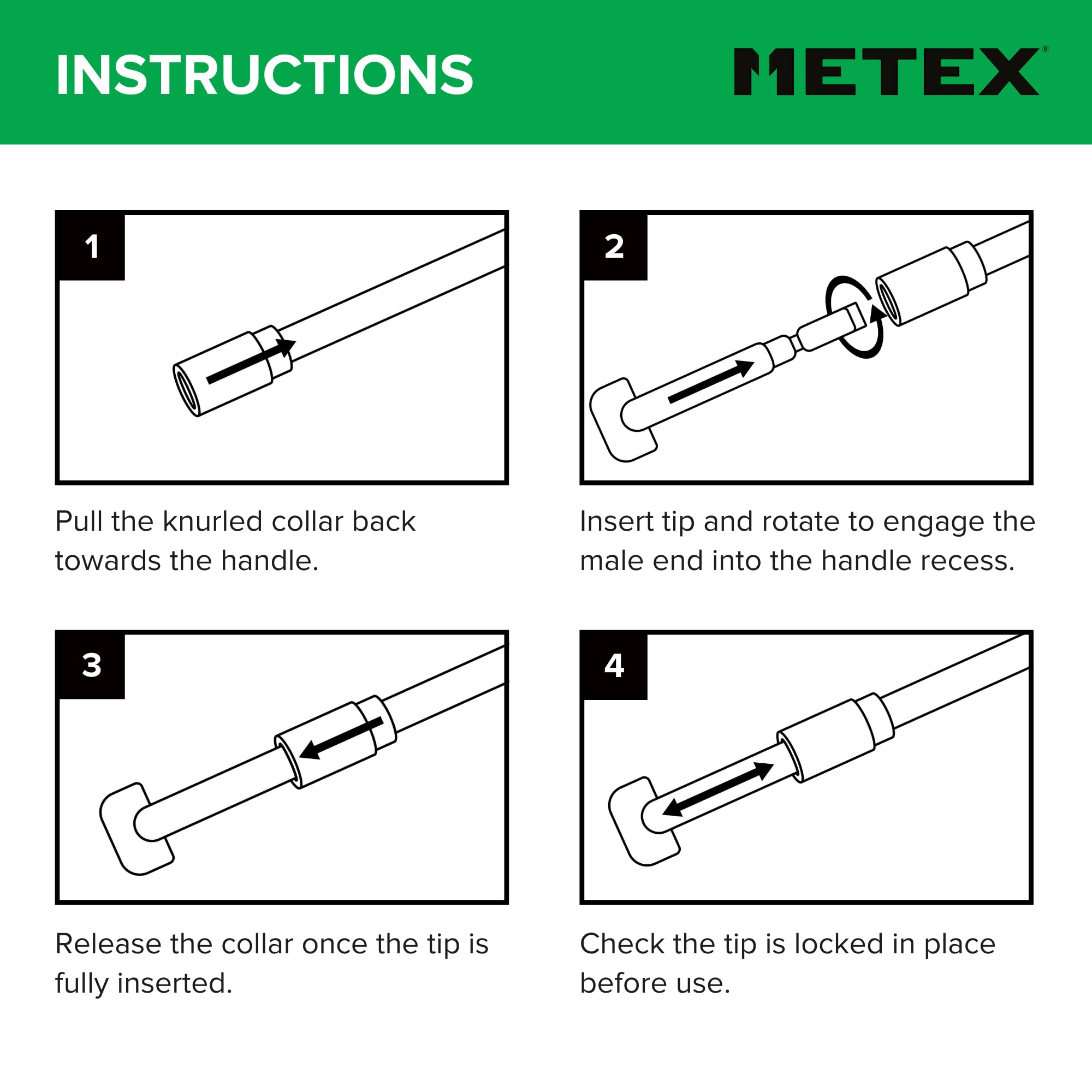 INSTRUCTIONS

METEX®

1

Pull the knurled collar back towards the handle.

2

Insert tip and rotate to engage the male end into the handle recess.

3

Release the collar once the tip is fully inserted.

4

Check the tip is locked in place before use.