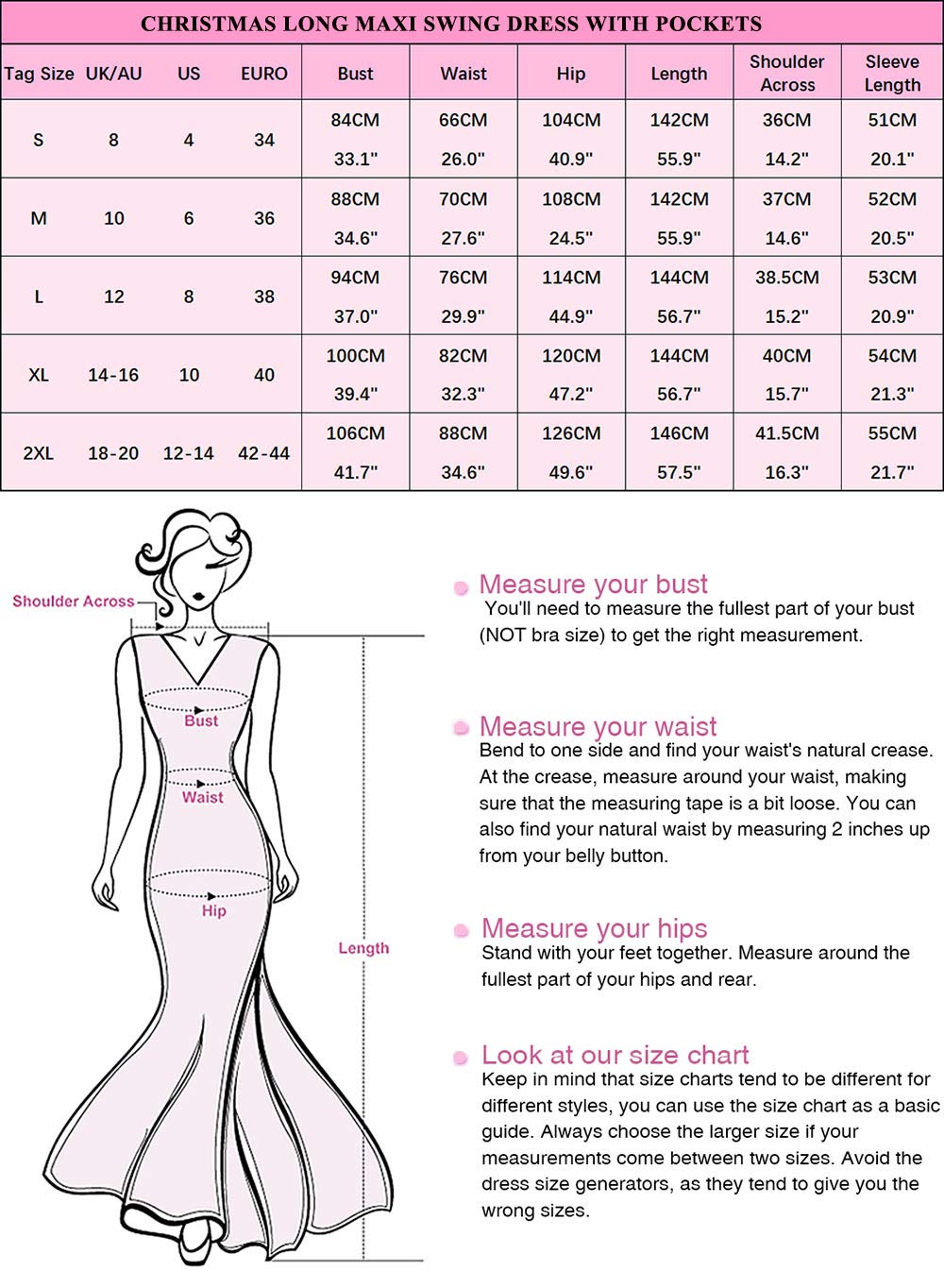 CHRISTMAS LONG MAXI SWING DRESS WITH POCKETS

| Tag Size | UK/AU | US | EURO | Bust | Waist | Hip | Length | Shoulder Across | Sleeve Length |
|---|---|---|---|---|---|---|---|---|---|
| S | 8 | 4 | 34 | 84CM 33.1" | 66CM 26.0" | 104CM 40.9" | 142CM 55.9" | 36CM 14.2" | 51CM 20.1" |
| M | 10 | 6 | 36 | 88CM 34.6" | 70CM 27.6" | 108CM 24.5" | 142CM 55.9" | 37CM 14.6" | 52CM 20.5" |
| L | 12 | 8 | 38 | 94CM 37.0" | 76CM 29.9" | 114CM 44.9" | 144CM 56.7" | 38.5CM 15.2" | 53CM 20.9" |
| XL | 14-16 | 10 | 40 | 100CM 39.4" | 82CM 32.3" | 120CM 47.2" | 144CM 56.7" | 40CM 15.7" | 54CM 21.3" |
| 2XL | 18-20 | 12-14 | 42-44 | 106CM 41.7" | 88CM 34.6" | 126CM 49.6" | 146CM 57.5" | 41.5CM 16.3" | 55CM 21.7" |

Shoulder Across
Bust
Waist
Hip
Length

Measure your bust
You'll need to measure the fullest part of your bust (NOT bra size) to get the right measurement.

Measure your waist
Bend to one side and find your waist's natural crease. At the crease, measure around your waist, making sure that the measuring tape is a bit loose. You can also find your natural waist by measuring 2 inches up from your belly button.

Measure your hips
Stand with your feet together. Measure around the fullest part of your hips and rear.

Look at our size chart
Keep in mind that size charts tend to be different for different styles, you can use the size chart as a basic guide. Always choose the larger size if your measurements come between two sizes. Avoid the dress size generators, as they tend to give you the wrong sizes.