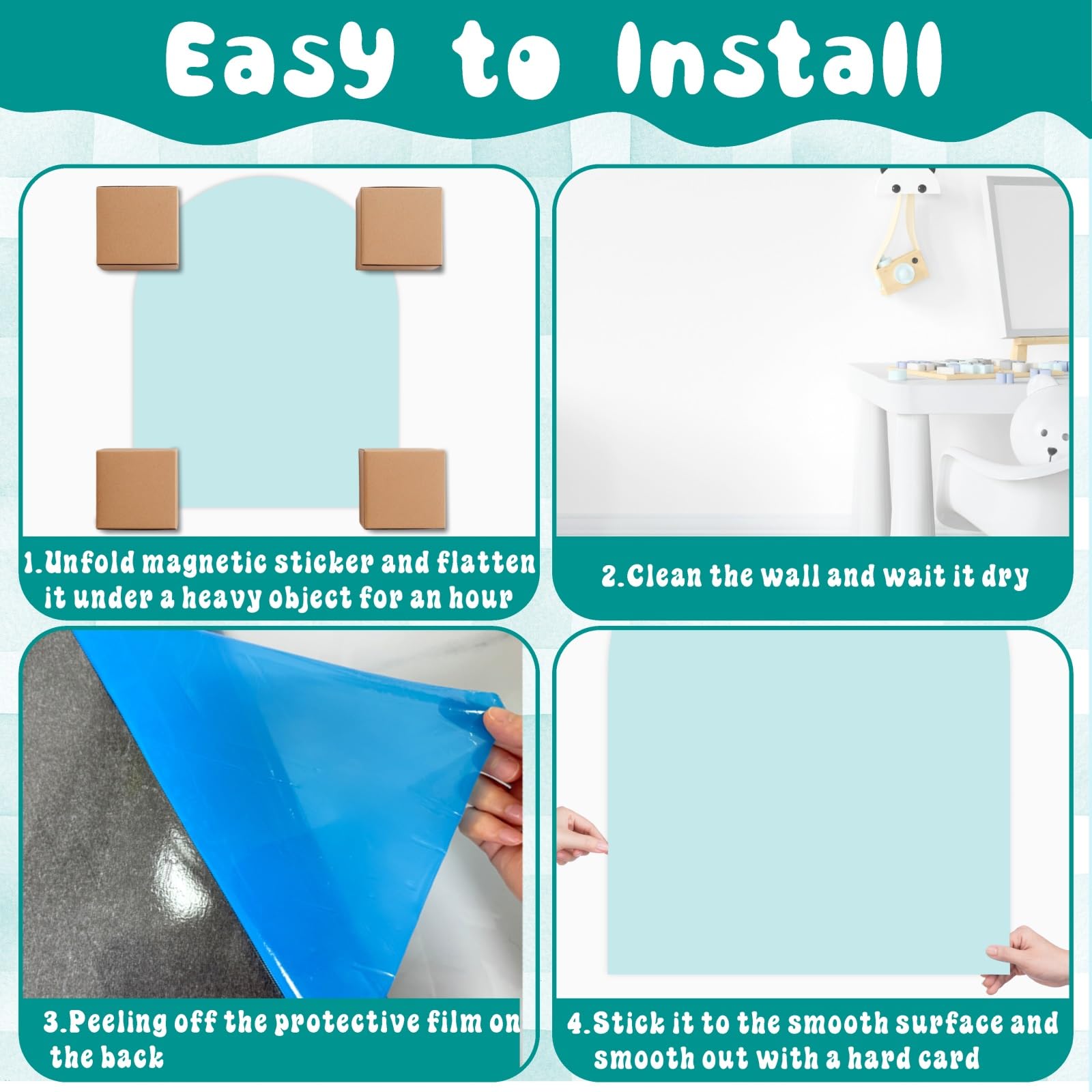 Easy to Install

1.Unfold magnetic sticker and flatten it under a heavy object for an hour

2.Clean the wall and wait it dry

3.Peeling off the protective film on the back

4.Stick it to the smooth surface and smooth out with a hard card