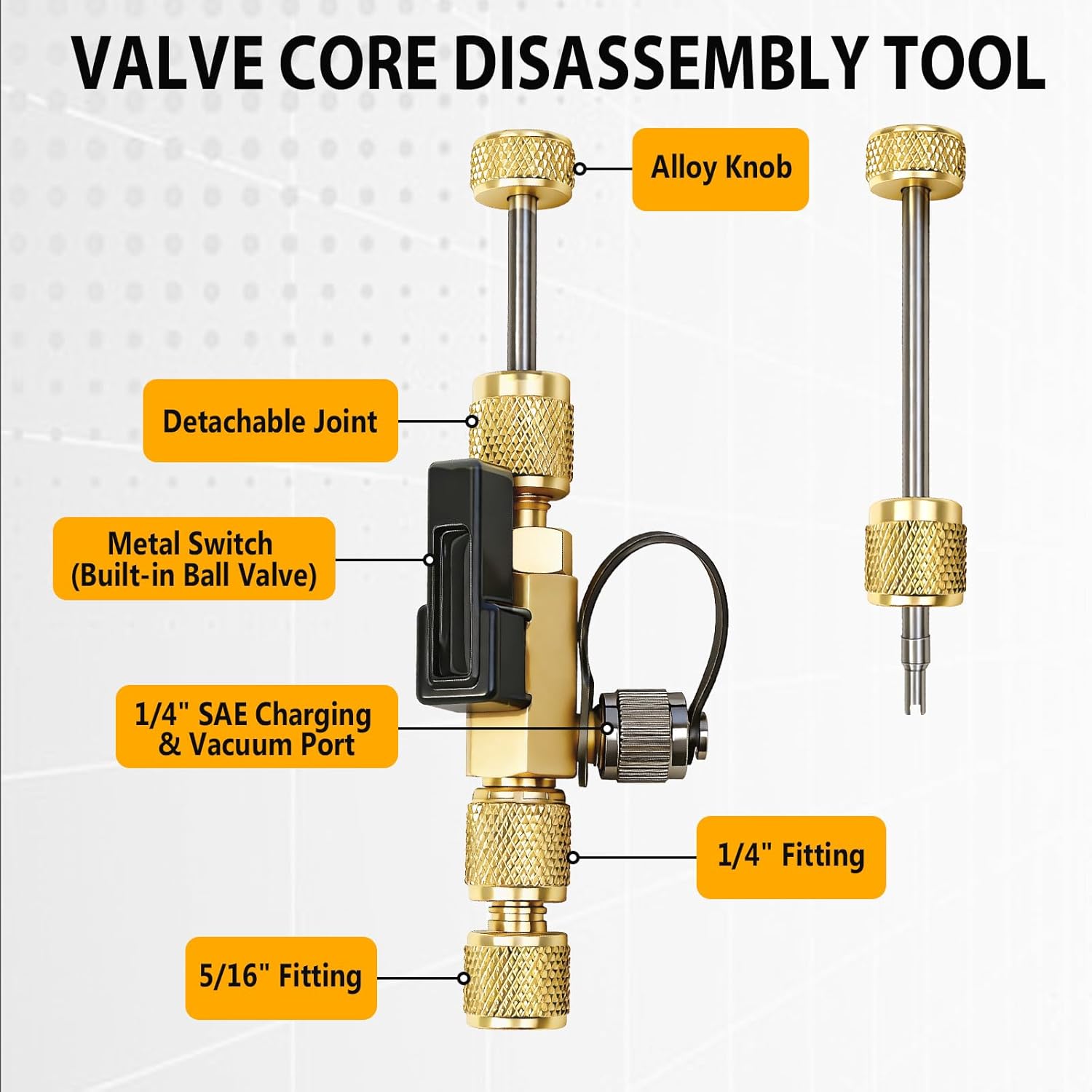 VALVE CORE DISASSEMBLY TOOL

Alloy Knob

Detachable Joint

Metal Switch
(Built-in Ball Valve)

1/4" SAE Charging
& Vacuum Port

1/4" Fitting

5/16" Fitting