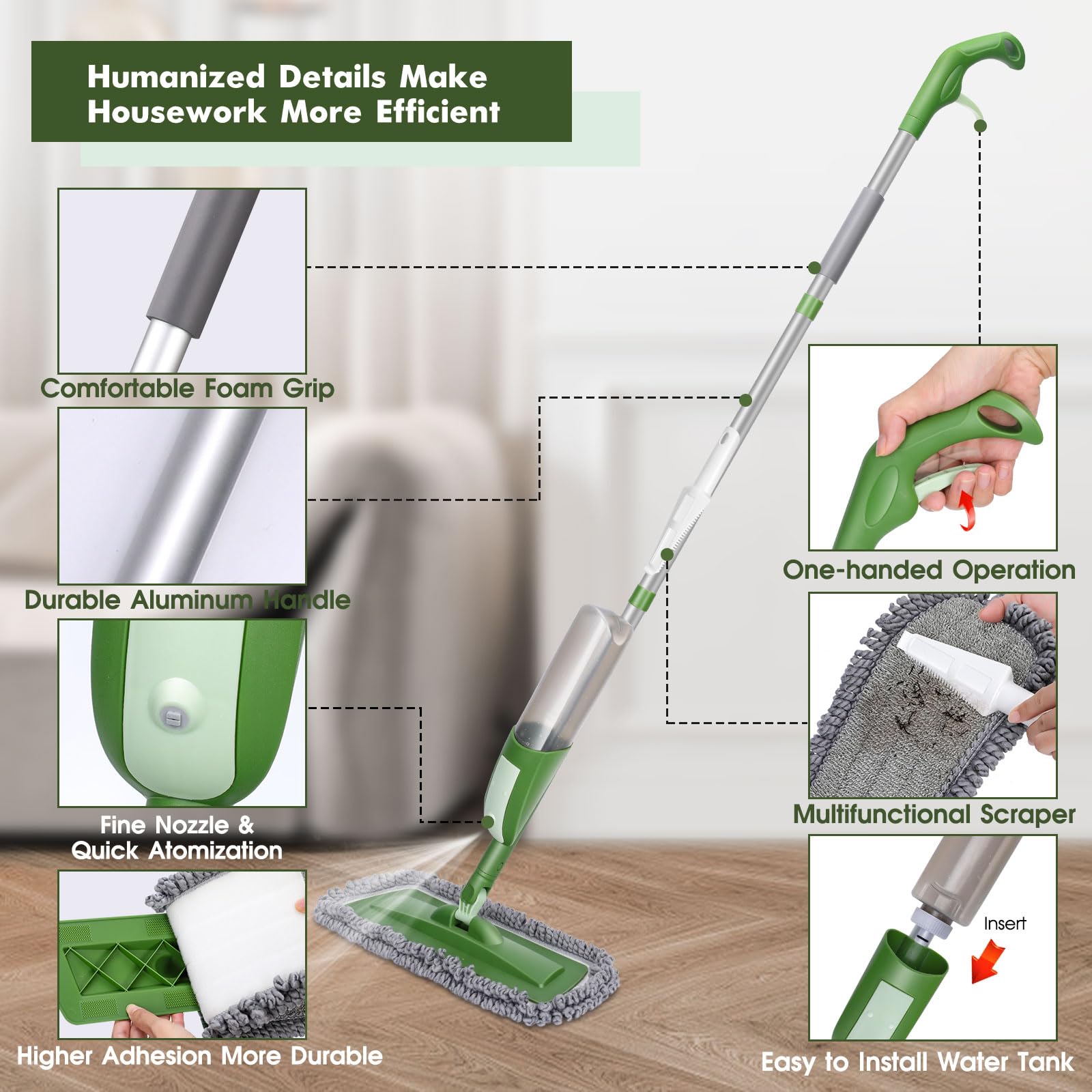 Humanized Details Make Housework More Efficient

Comfortable Foam Grip

Durable Aluminum Handle

Fine Nozzle & Quick Atomization

Higher Adhesion More Durable

One-handed Operation

Multifunctional Scraper

Insert

Easy to Install Water Tank