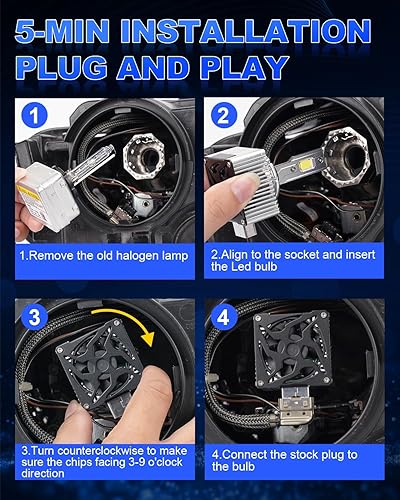 5-MIN INSTALLATION
PLUG AND PLAY

1

1.Remove the old halogen lamp

2

2.Align to the socket and insert the Led bulb

3

3.Turn counterclockwise to make sure the chips facing 3-9 o'clock direction

4

4.Connect the stock plug to the bulb