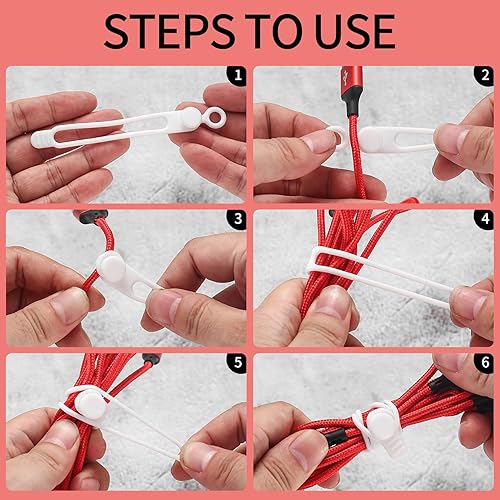 STEPS TO USE

1

2

3

4

5

6