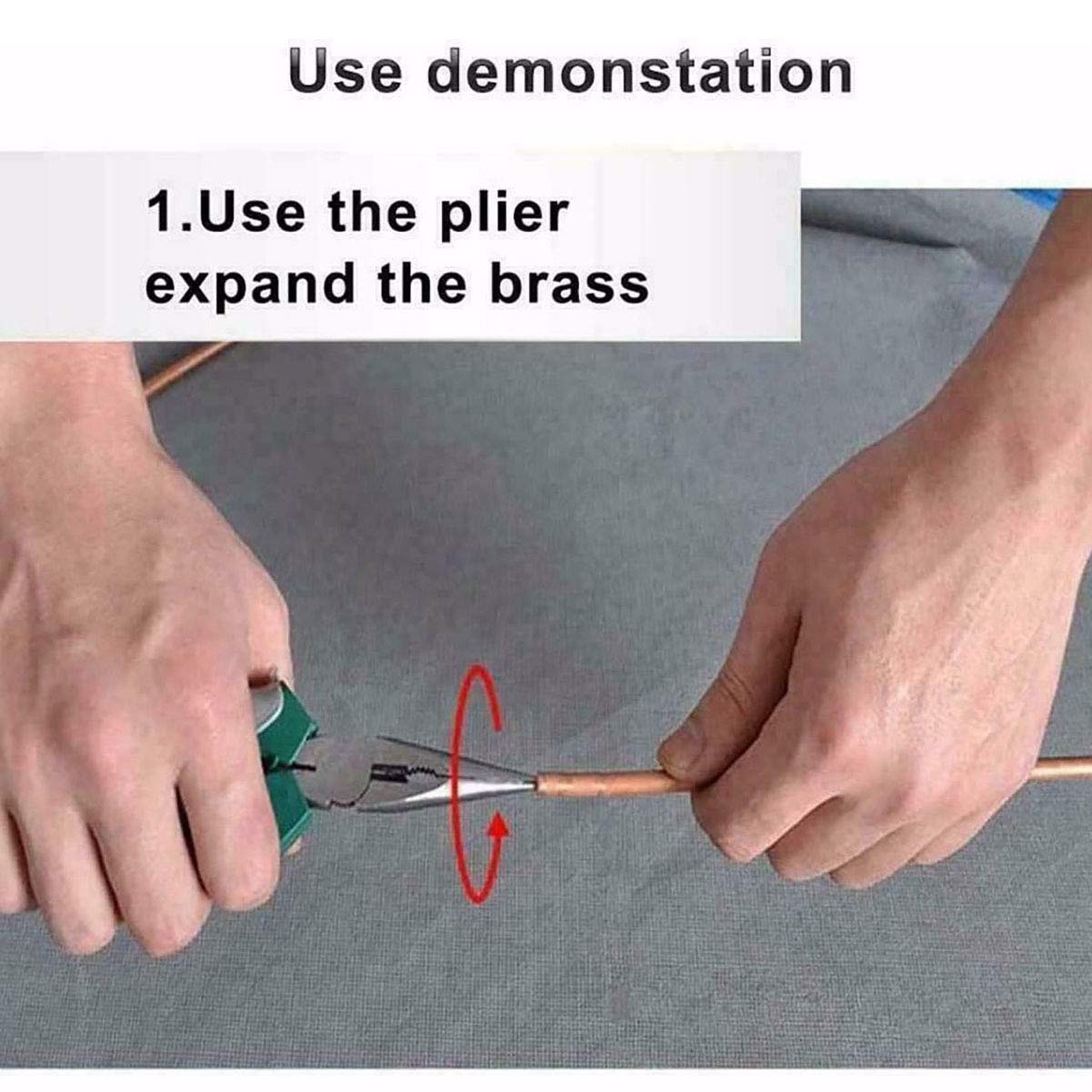 Use demonstation

1.Use the plier expand the brass