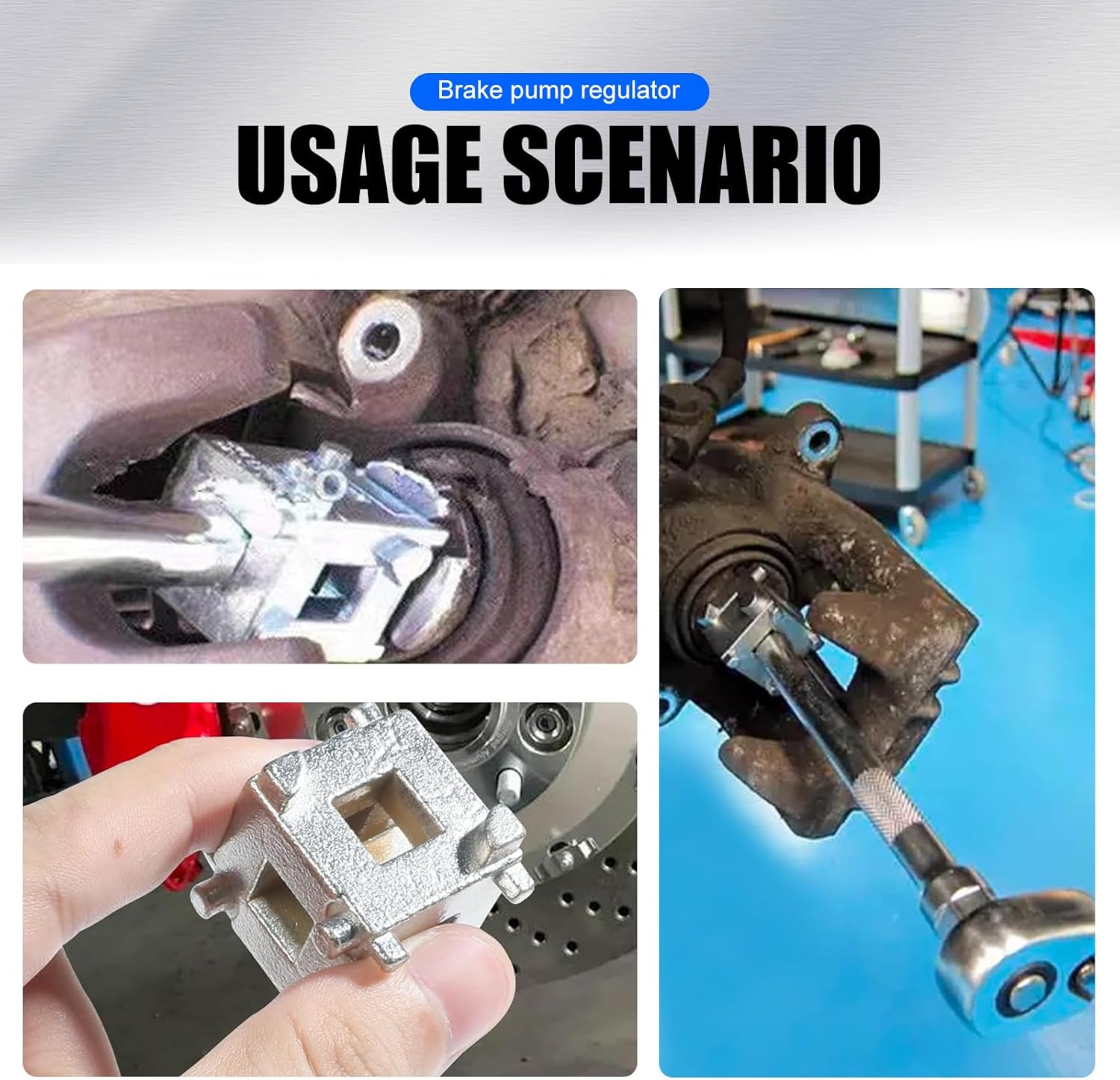 Brake pump regulator
USAGE SCENARIO