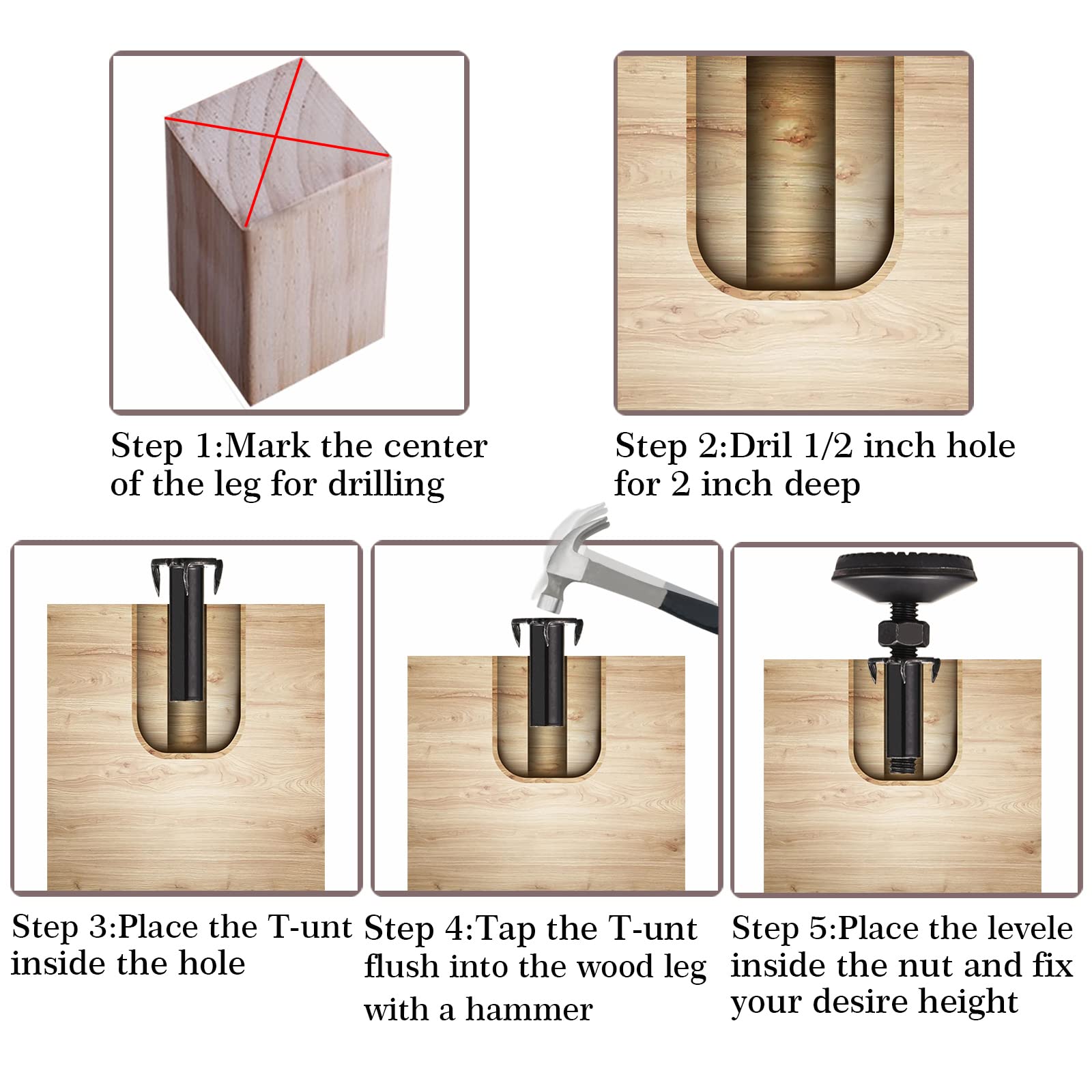 Step 1:Mark the center of the leg for drilling

Step 2:Dril 1/2 inch hole for 2 inch deep

Step 3:Place the T-unt inside the hole

Step 4:Tap the T-unt flush into the wood leg with a hammer

Step 5:Place the levele inside the nut and fix your desire height