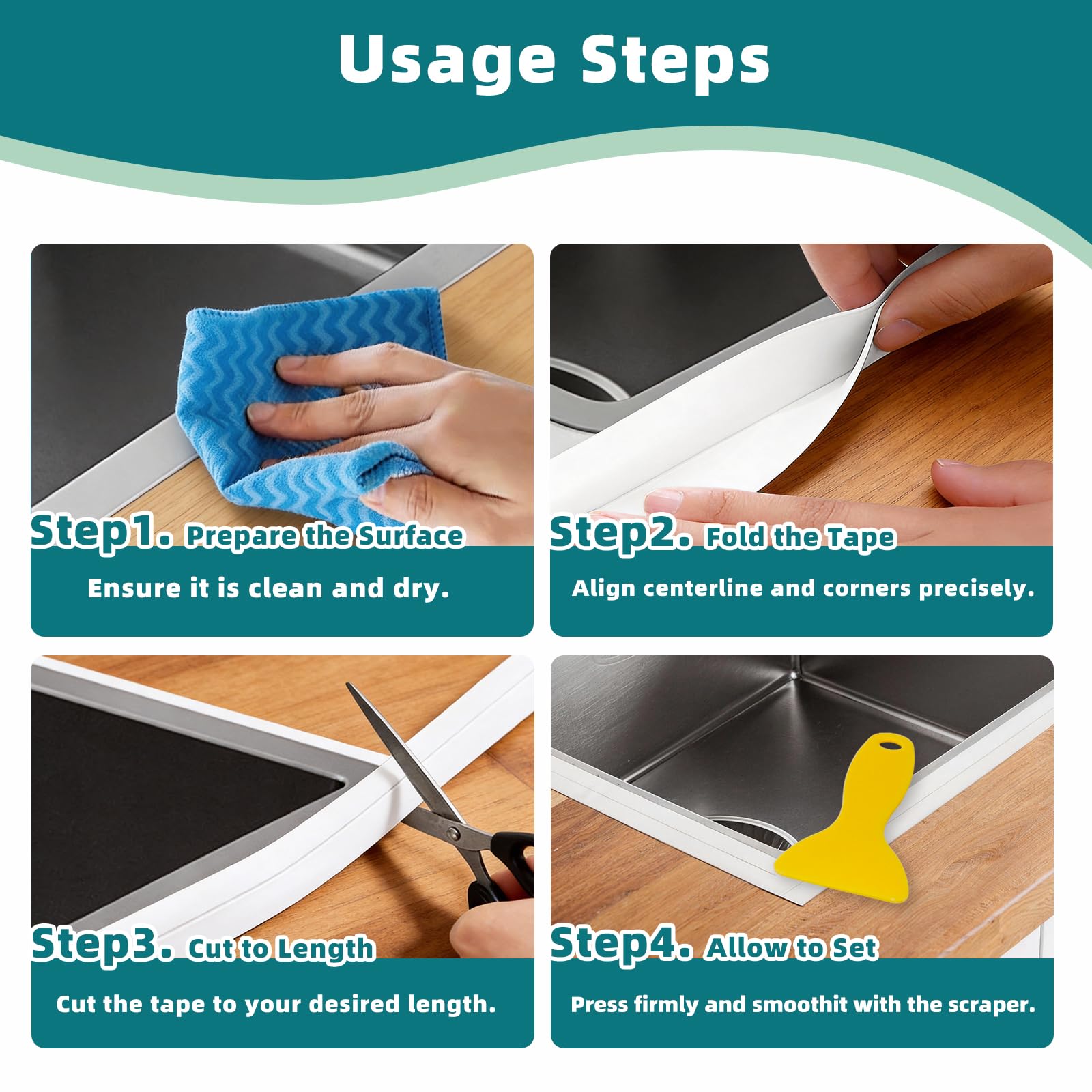 Usage Steps

Step1. Prepare the Surface

Ensure it is clean and dry.

Step2. Fold the Tape

Align centerline and corners precisely.

Step3. Cut to Length

Cut the tape to your desired length.

Step4. Allow to Set

Press firmly and smoothit with the scraper.