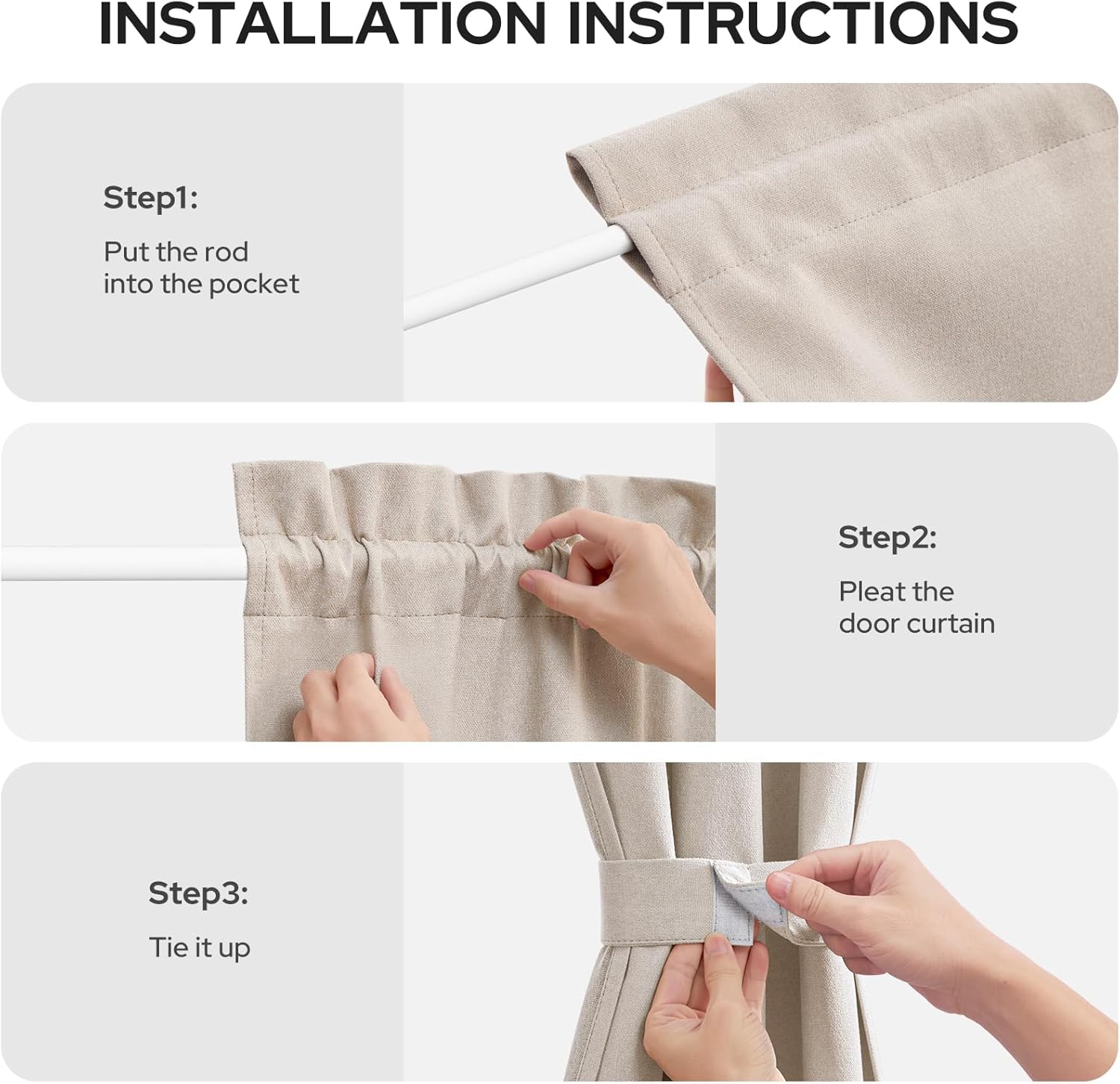 INSTALLATION INSTRUCTIONS

Step1:

Put the rod into the pocket

Step2:

Pleat the door curtain

Step3:

Tie it up