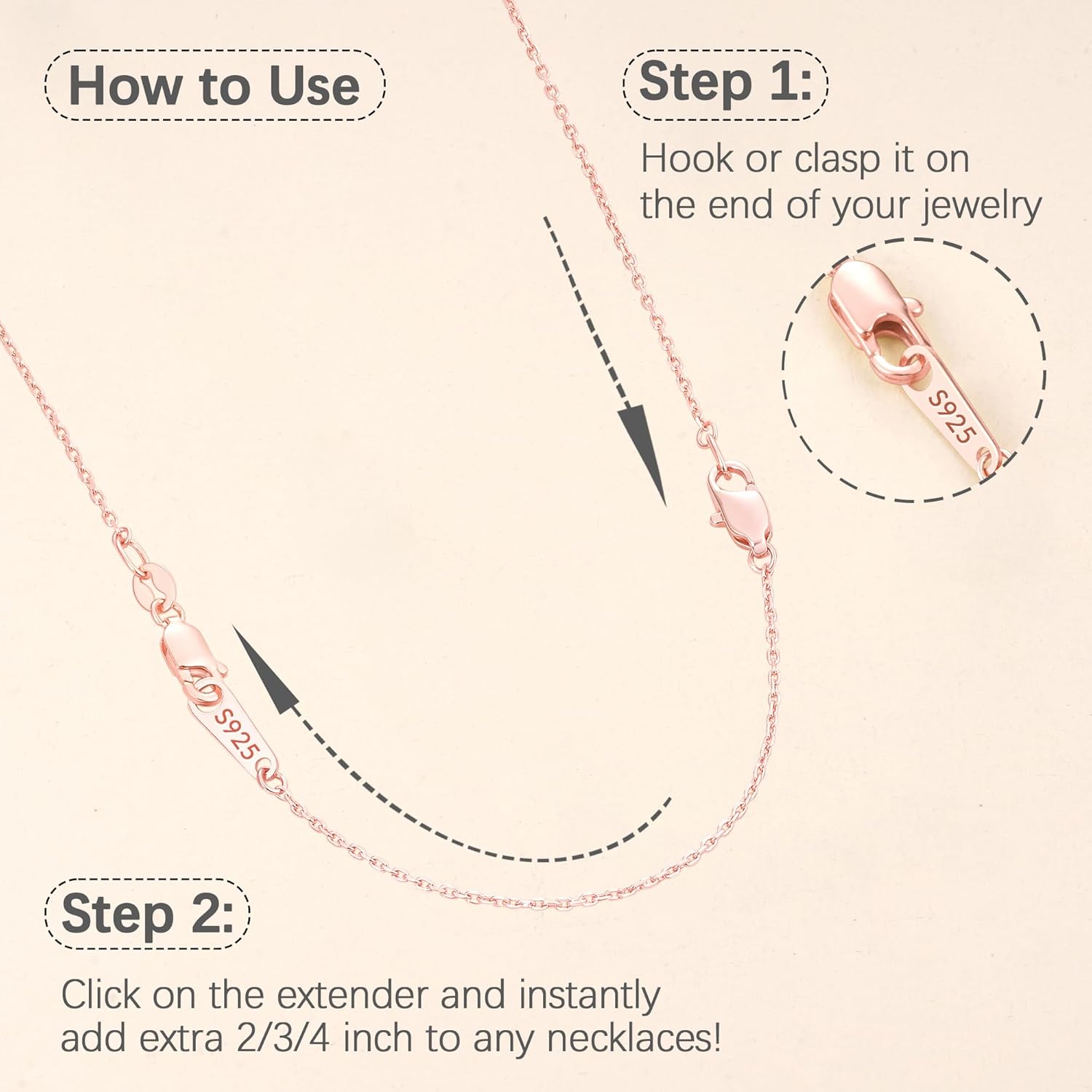 How to Use

Step 1:

Hook or clasp it on the end of your jewelry

S925

S925

Step 2:

Click on the extender and instantly add extra 2/3/4 inch to any necklaces!