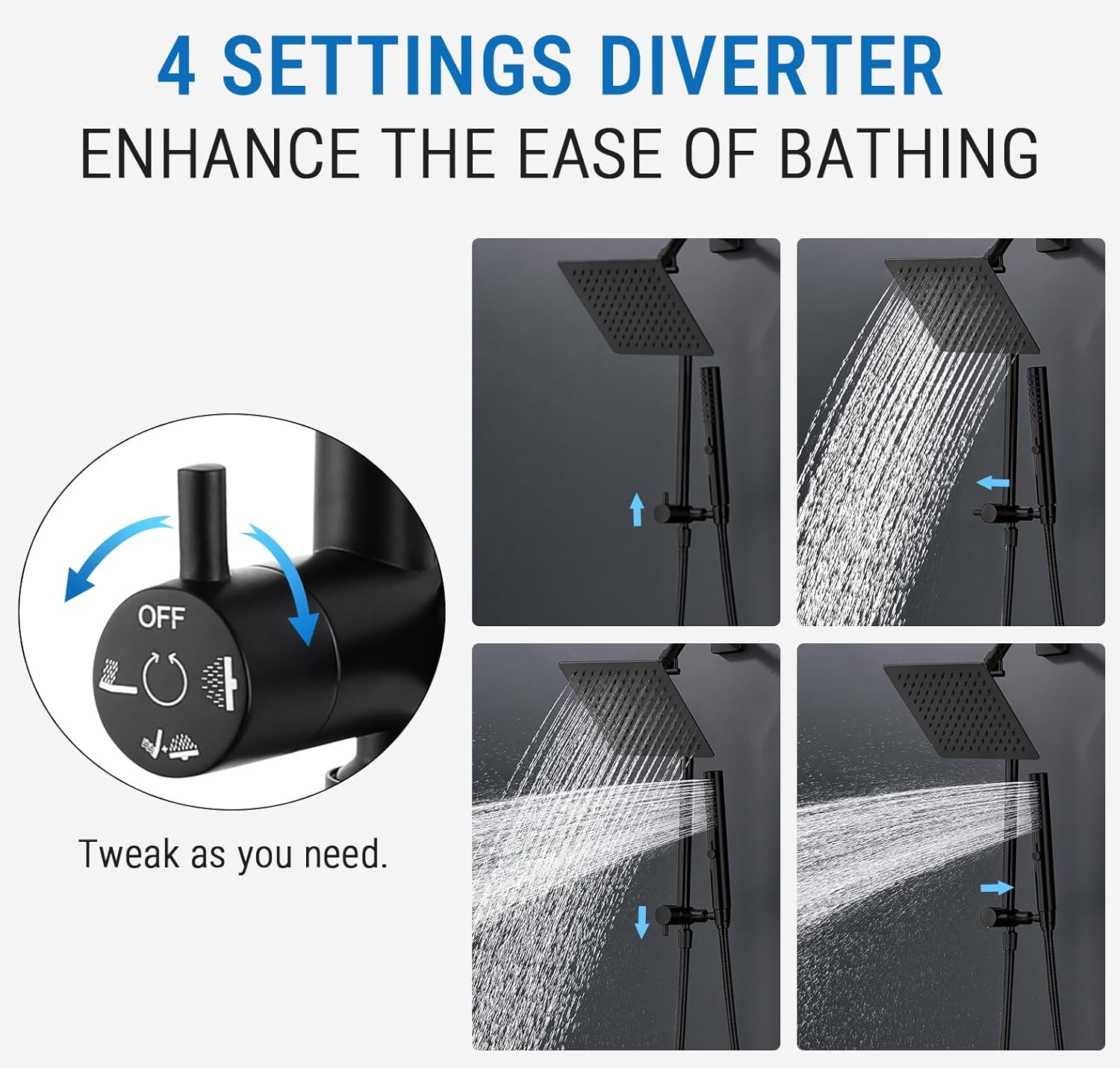 4 SETTINGS DIVERTER
ENHANCE THE EASE OF BATHING

OFF

Tweak as you need.