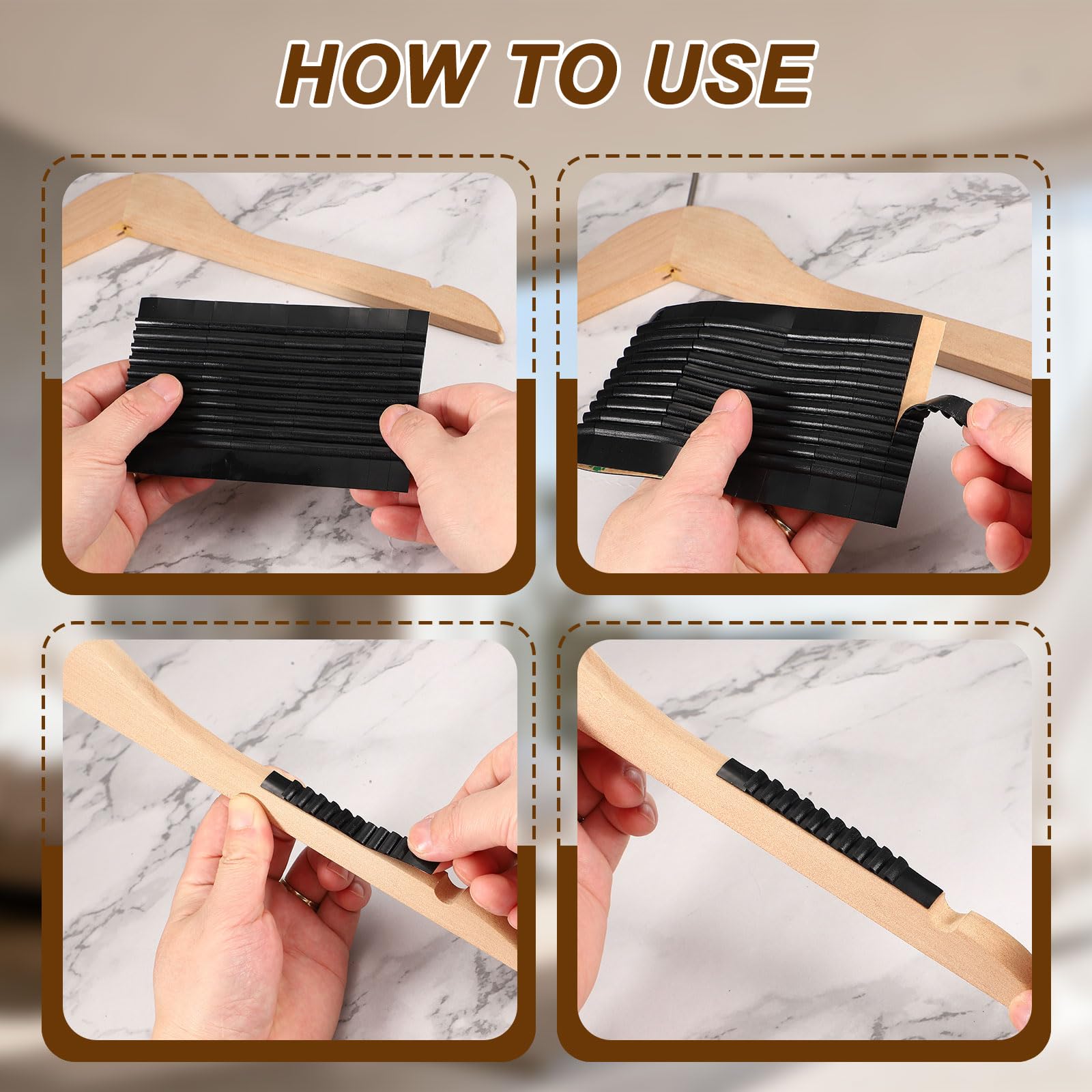 HOW TO USE