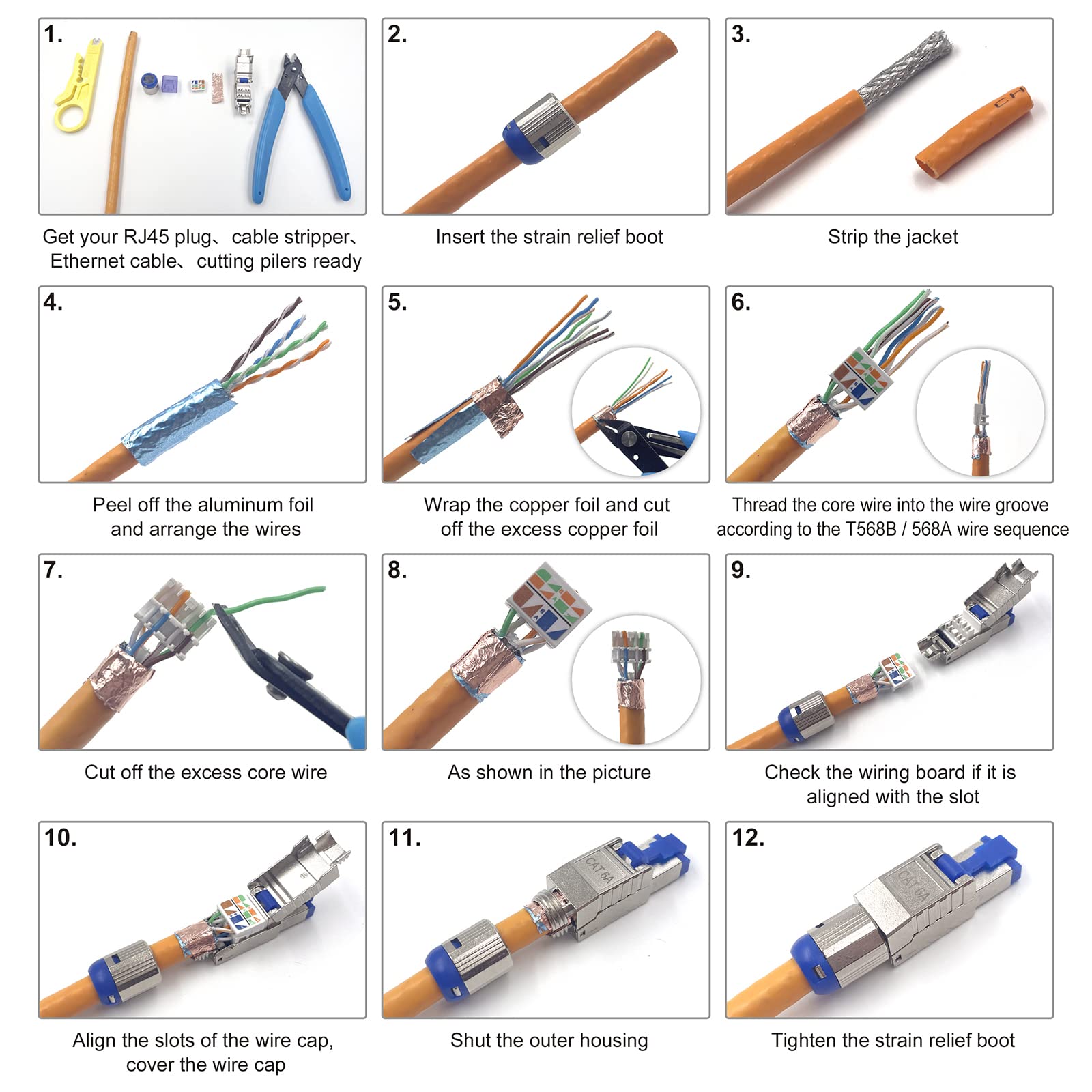 1.

Get your RJ45 plug、cable stripper、Ethernet cable、cutting pilers ready

2.

Insert the strain relief boot

3.

Strip the jacket

4.

Peel off the aluminum foil and arrange the wires

5.

Wrap the copper foil and cut off the excess copper foil

6.

Thread the core wire into the wire groove according to the T568B / 568A wire sequence

7.

Cut off the excess core wire

8.

As shown in the picture

9.

Check the wiring board if it is aligned with the slot

10.

Align the slots of the wire cap, cover the wire cap

11.

CAT.6A

Shut the outer housing

12.

CAT.6A

Tighten the strain relief boot