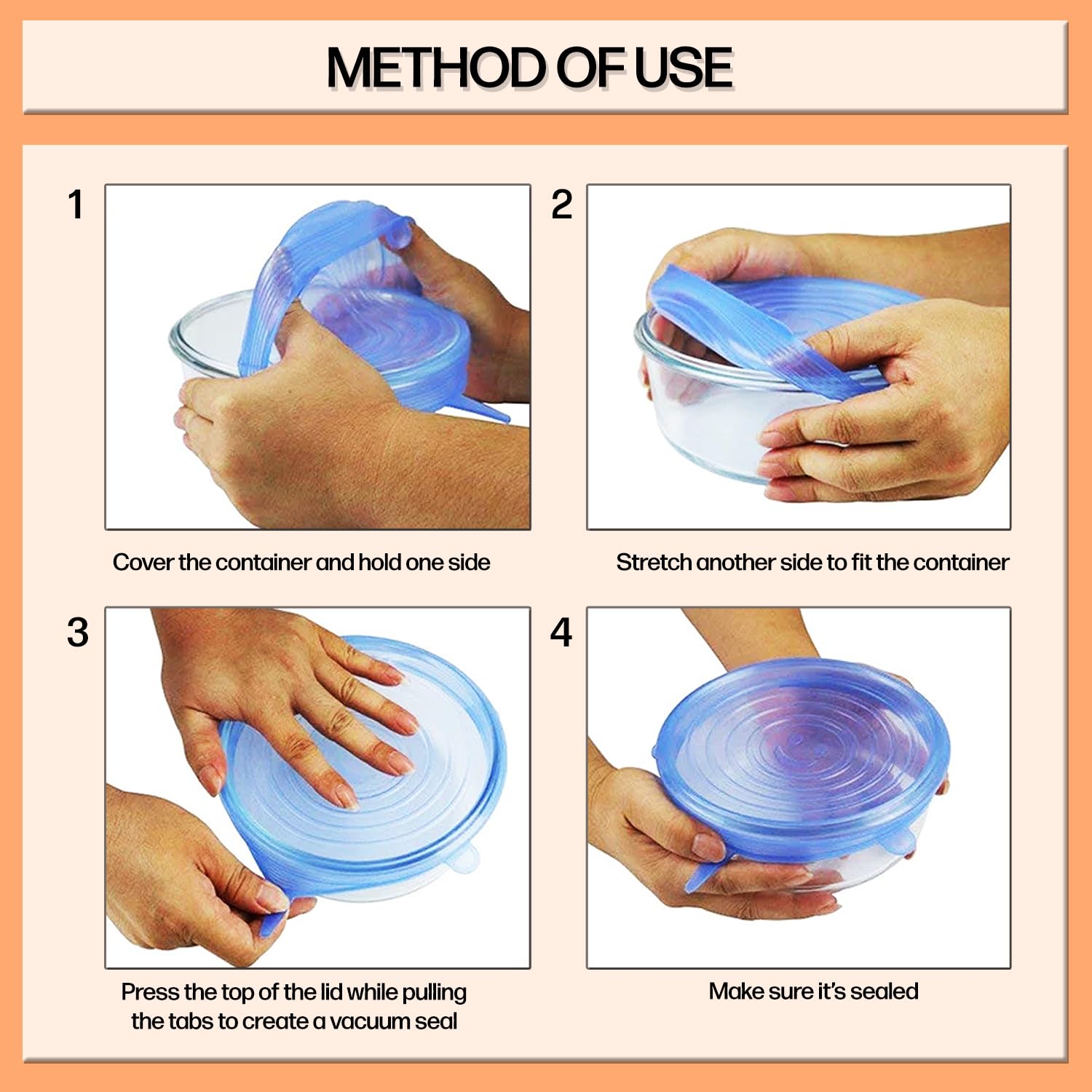 METHOD OF USE

1

Cover the container and hold one side

2

Stretch another side to fit the container

3

Press the top of the lid while pulling the tabs to create a vacuum seal

4

Make sure it's sealed