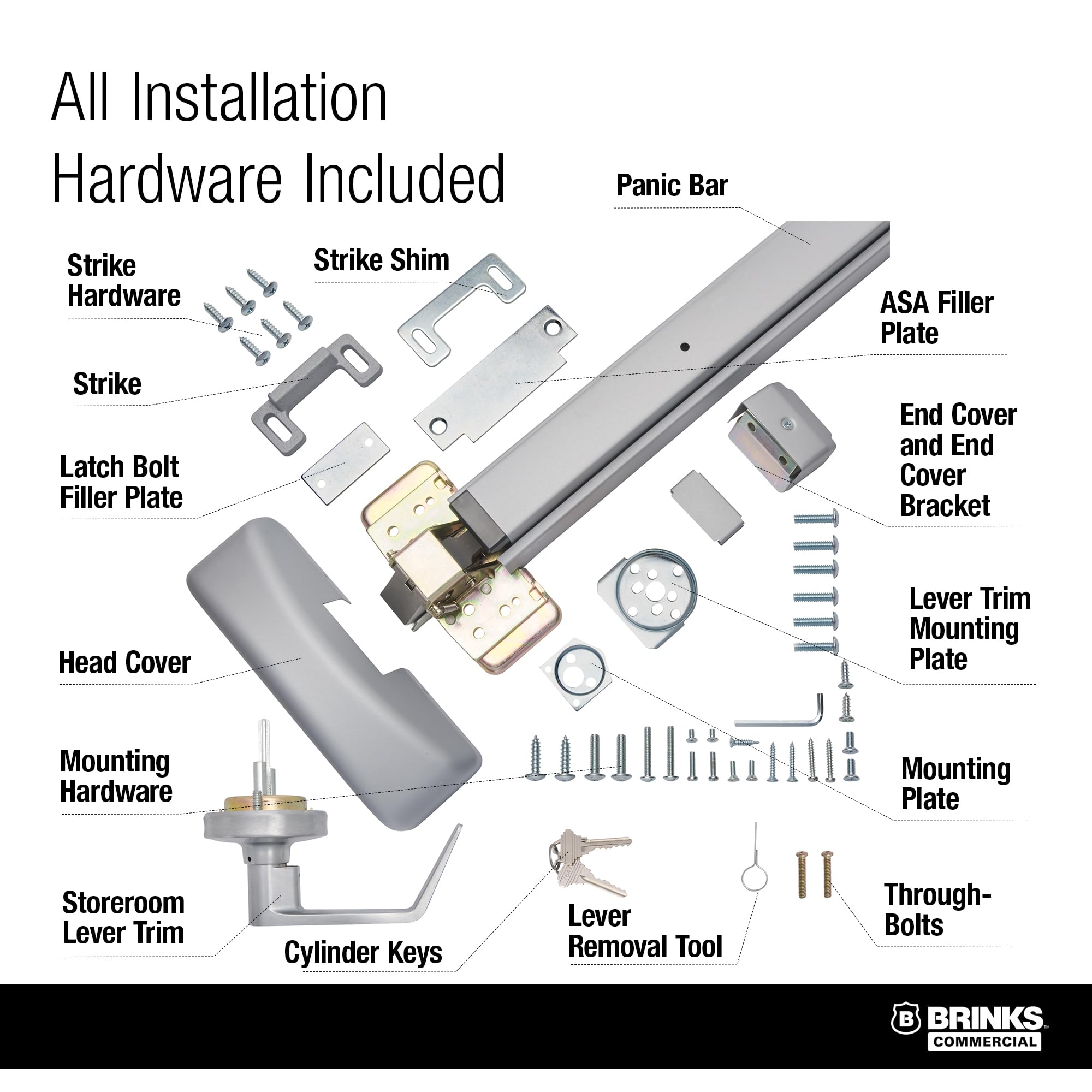 All Installation Hardware Included

Panic Bar

Strike Hardware

Strike Shim

ASA Filler Plate

Strike

End Cover and End Cover Bracket

Latch Bolt Filler Plate

Lever Trim Mounting Plate

Head Cover

Mounting Hardware

Mounting Plate

Storeroom Lever Trim

Cylinder Keys

Lever Removal Tool

Through-Bolts

B BRINKS™ COMMERCIAL