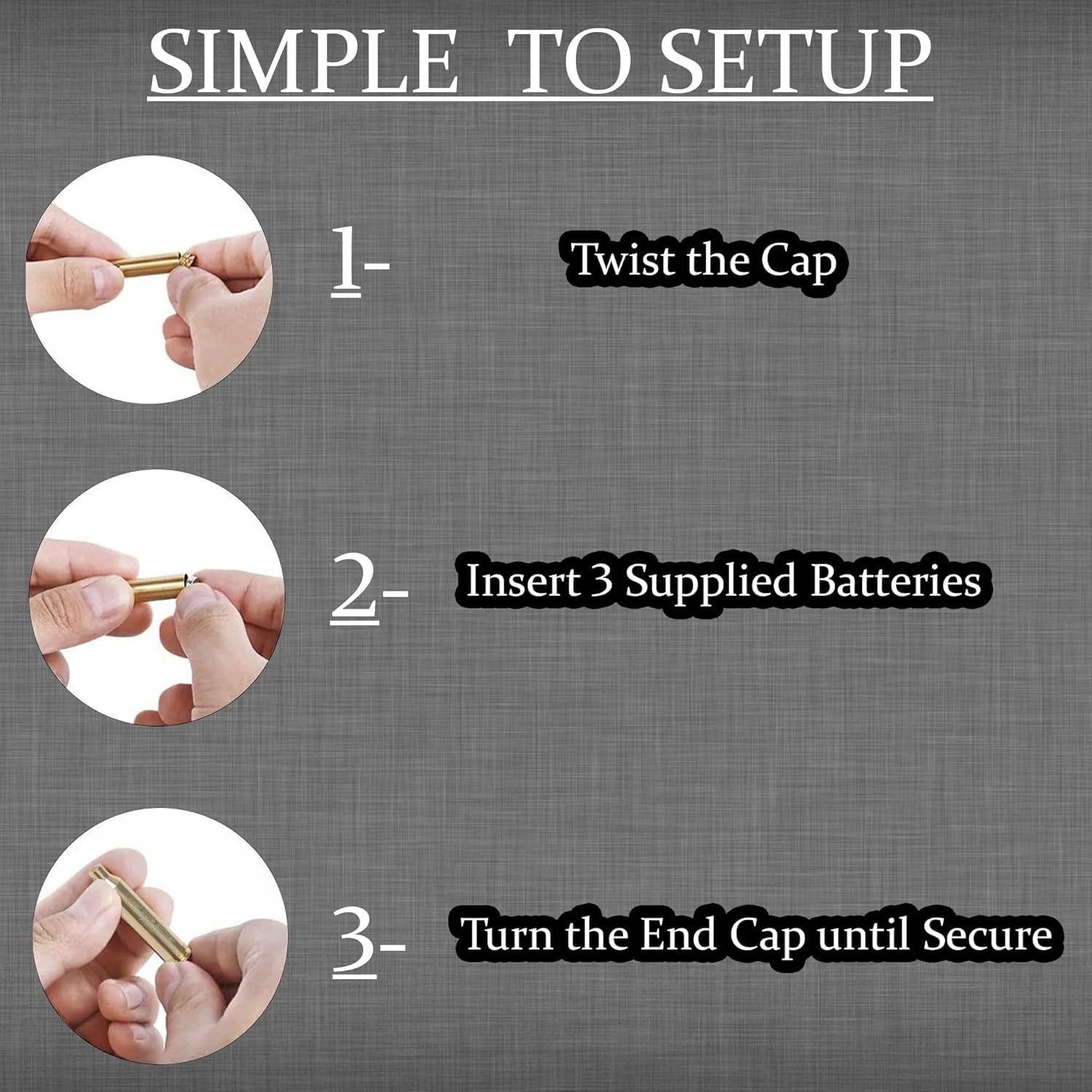 SIMPLE TO SETUP

1- Twist the Cap

2- Insert 3 Supplied Batteries

3- Turn the End Cap until Secure