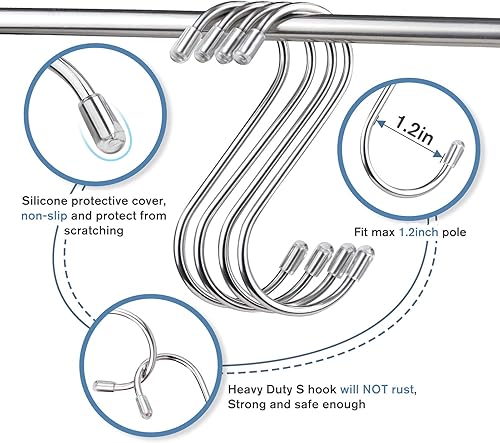 Silicone protective cover, non-slip and protect from scratching

1.2in

Fit max 1.2inch pole

Heavy Duty S hook will NOT rust, Strong and safe enough