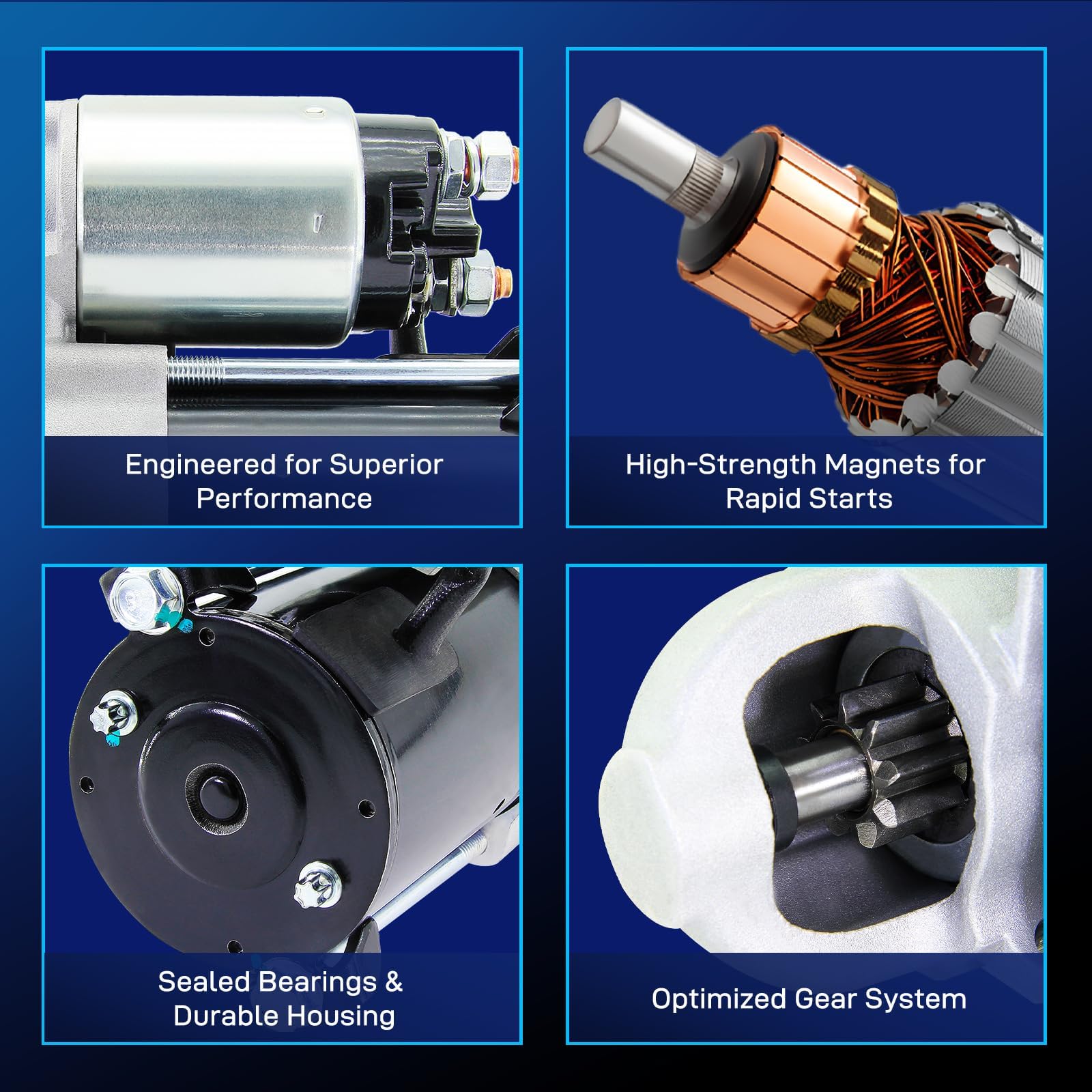 Engineered for Superior Performance

High-Strength Magnets for Rapid Starts

Sealed Bearings & Durable Housing

Optimized Gear System