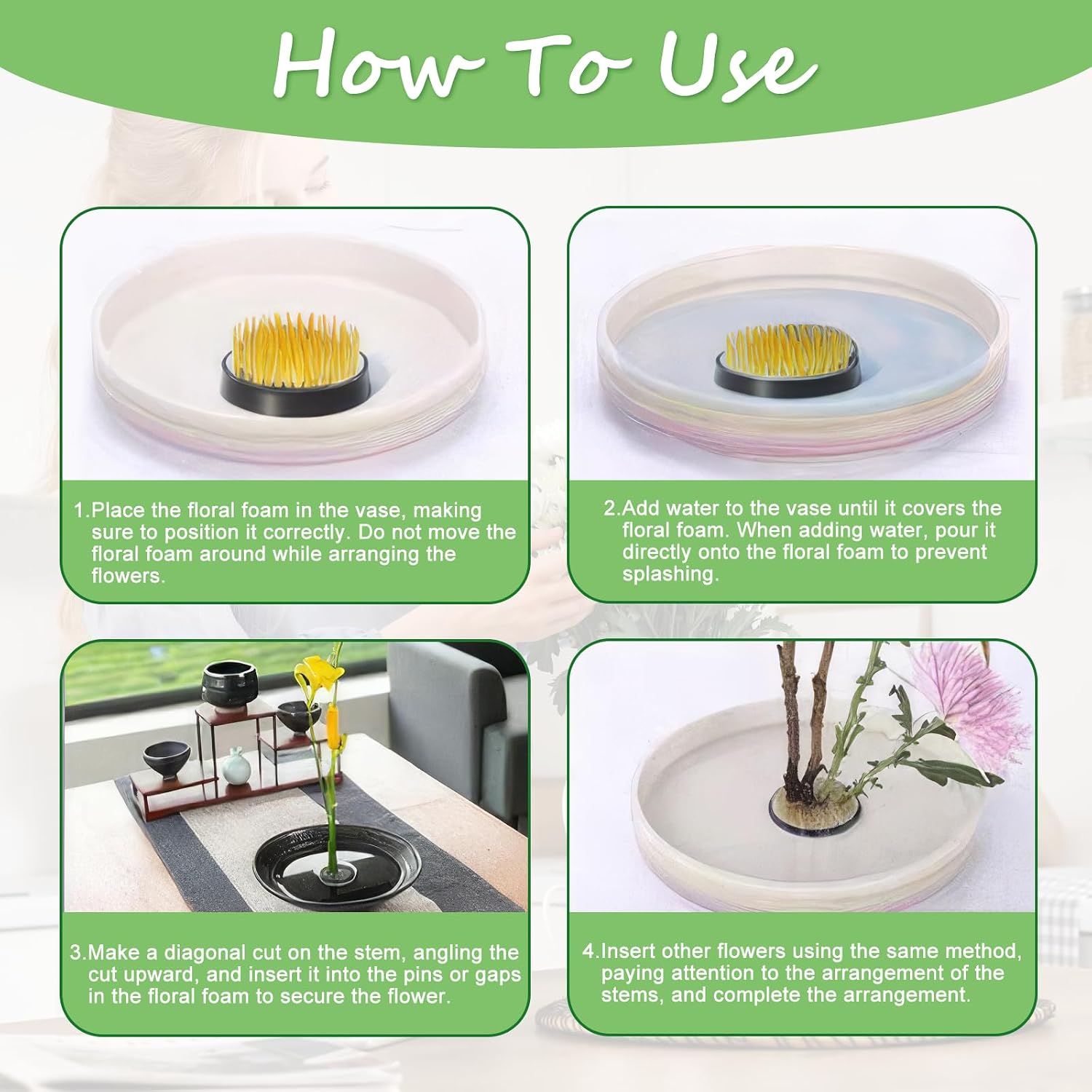 How To Use

1.Place the floral foam in the vase, making sure to position it correctly. Do not move the floral foam around while arranging the flowers.

2.Add water to the vase until it covers the floral foam. When adding water, pour it directly onto the floral foam to prevent splashing.

3.Make a diagonal cut on the stem, angling the cut upward, and insert it into the pins or gaps in the floral foam to secure the flower.

4.Insert other flowers using the same method, paying attention to the arrangement of the stems, and complete the arrangement.