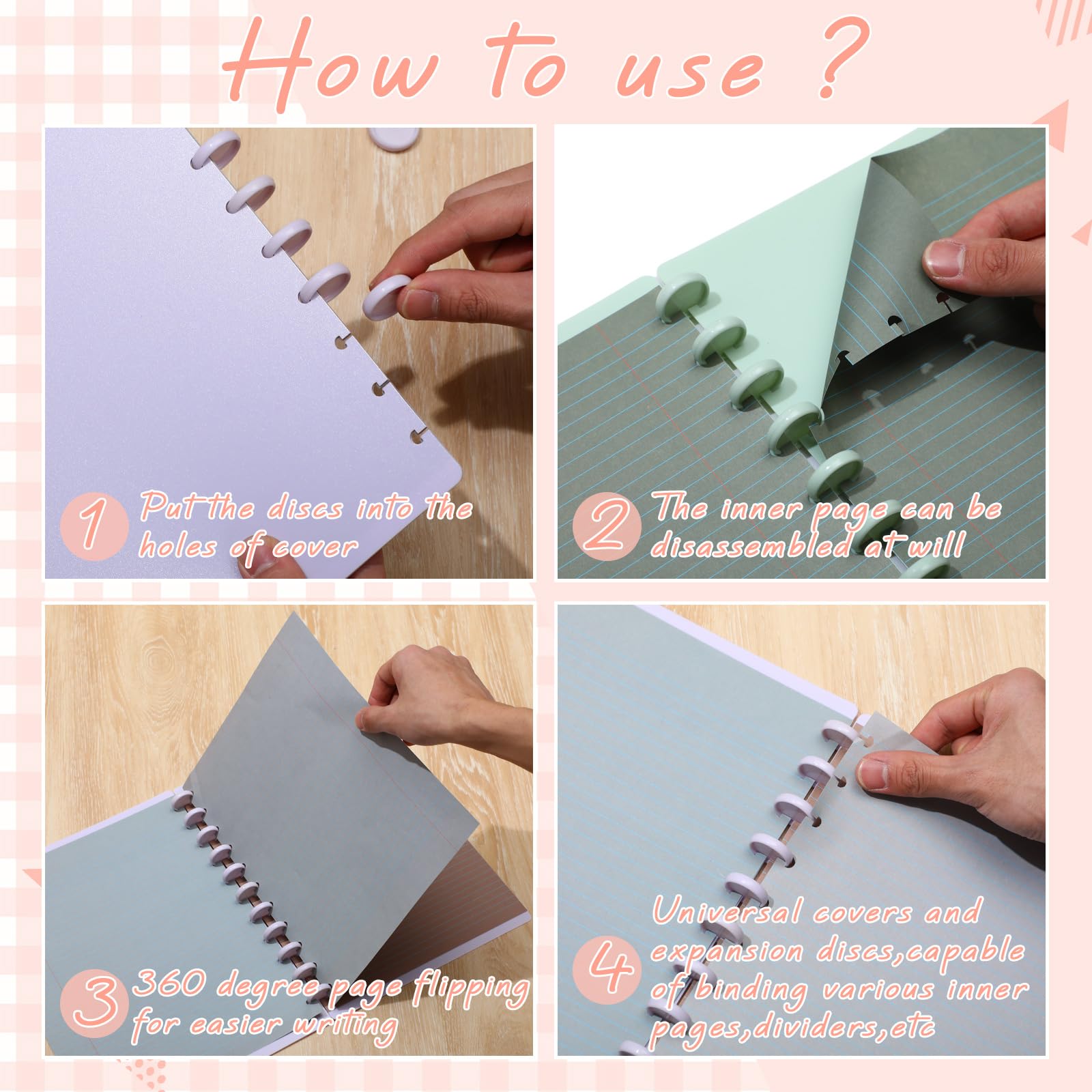 How to use ?

1 Put the discs into the holes of cover

2 The inner page can be disassembled at will

3 360 degree page flipping for easier writing

4 Universal covers and expansion discs,capable of binding various inner pages,dividers,etc