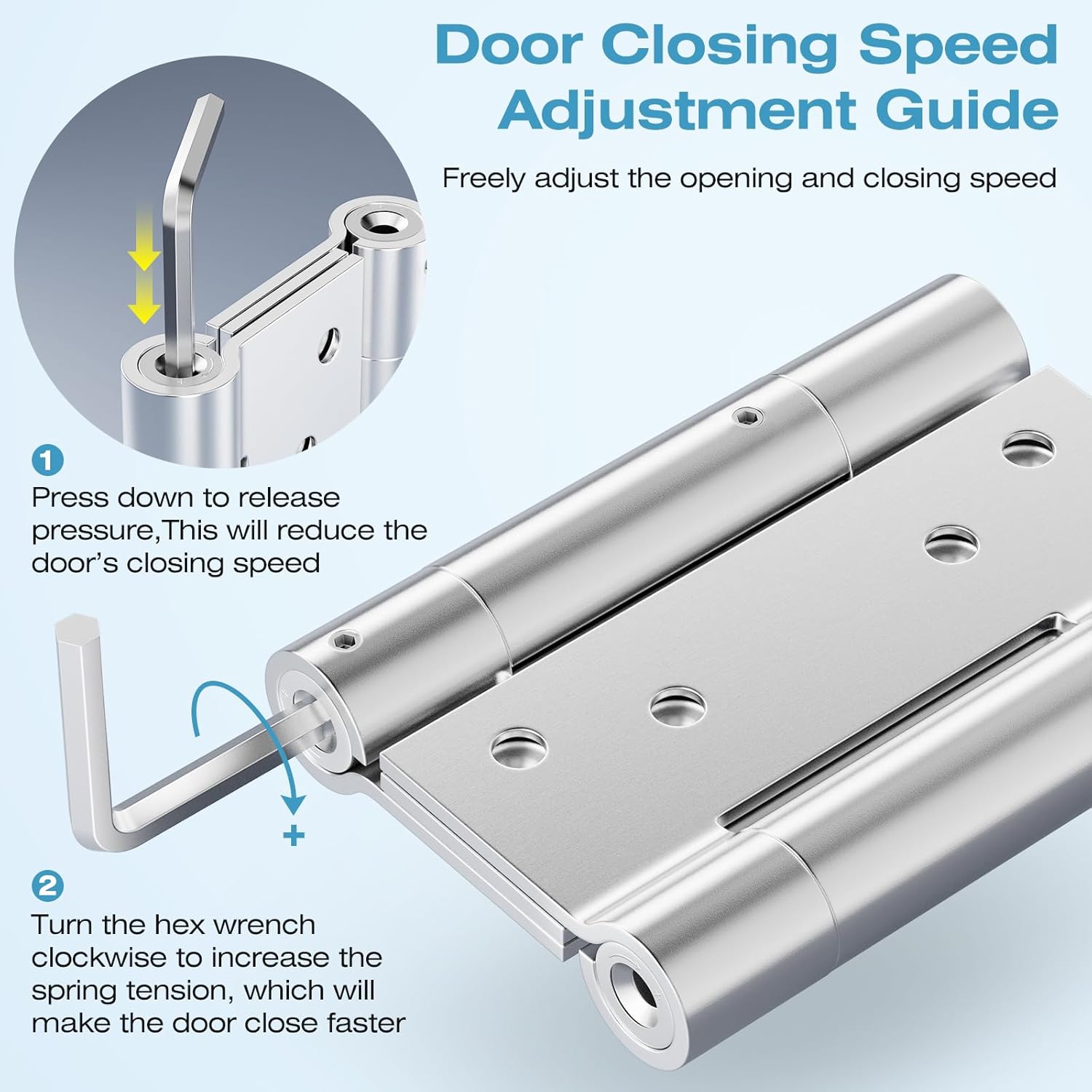 Door Closing Speed Adjustment Guide

Freely adjust the opening and closing speed

1

Press down to release pressure,This will reduce the door's closing speed

+

2

Turn the hex wrench clockwise to increase the spring tension, which will make the door close faster