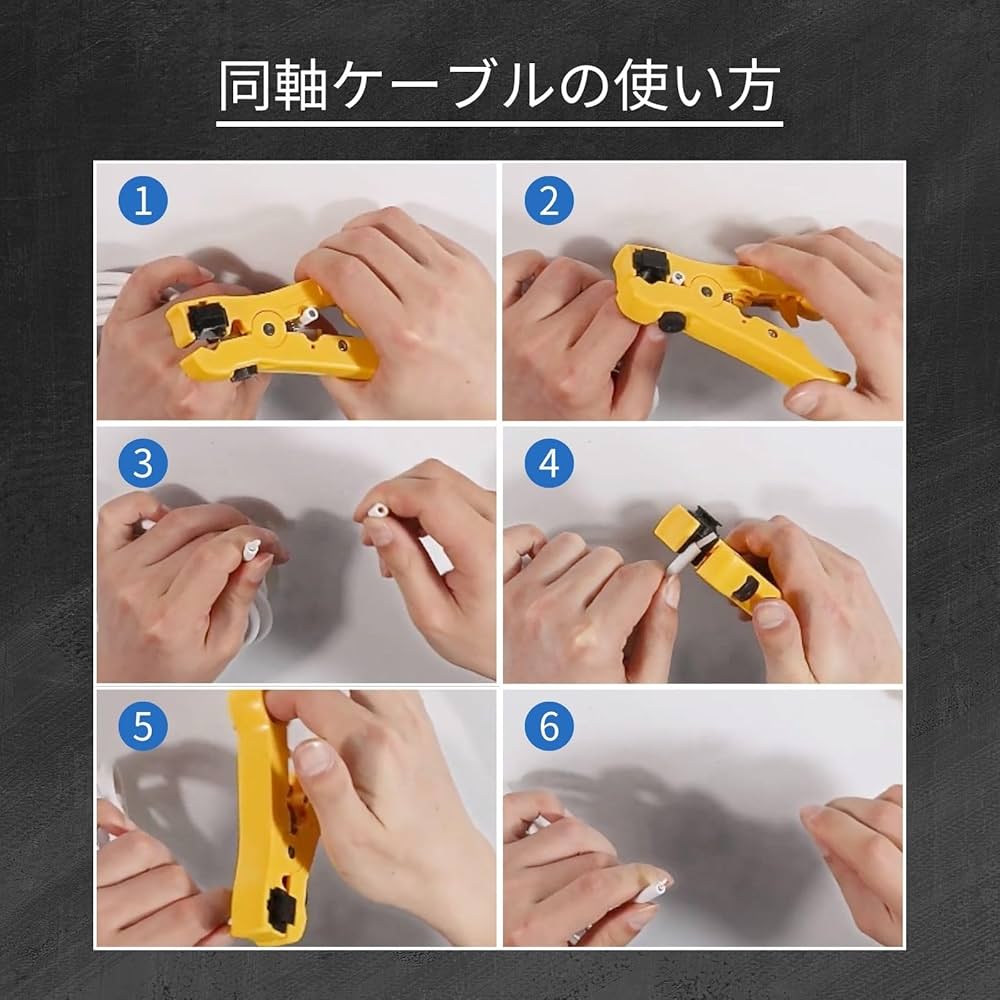 同軸ケーブルの使い方

1

2

3

4

5

6