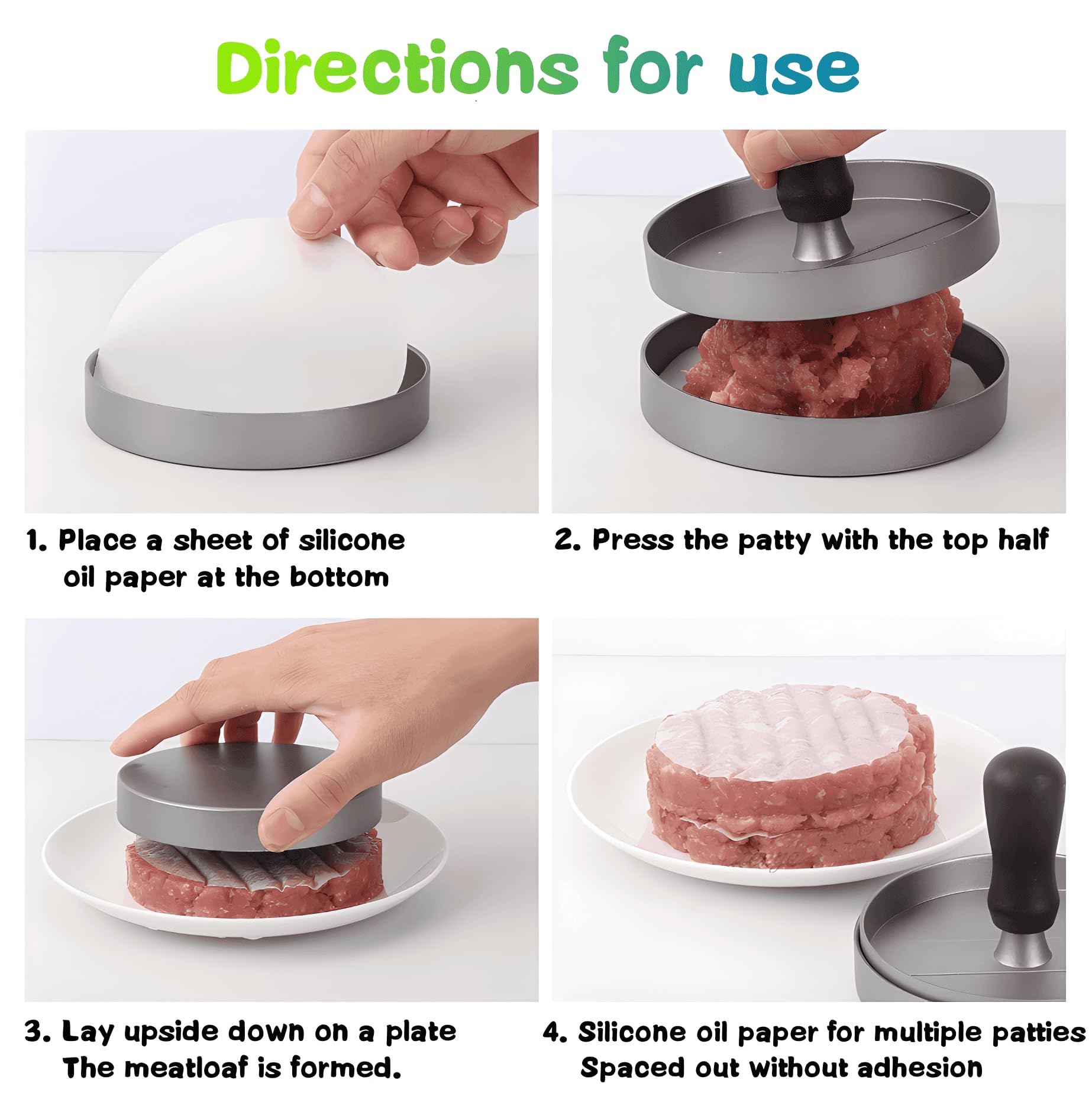 Directions for use

1. Place a sheet of silicone oil paper at the bottom

2. Press the patty with the top half

3. Lay upside down on a plate The meatloaf is formed.

4. Silicone oil paper for multiple patties Spaced out without adhesion