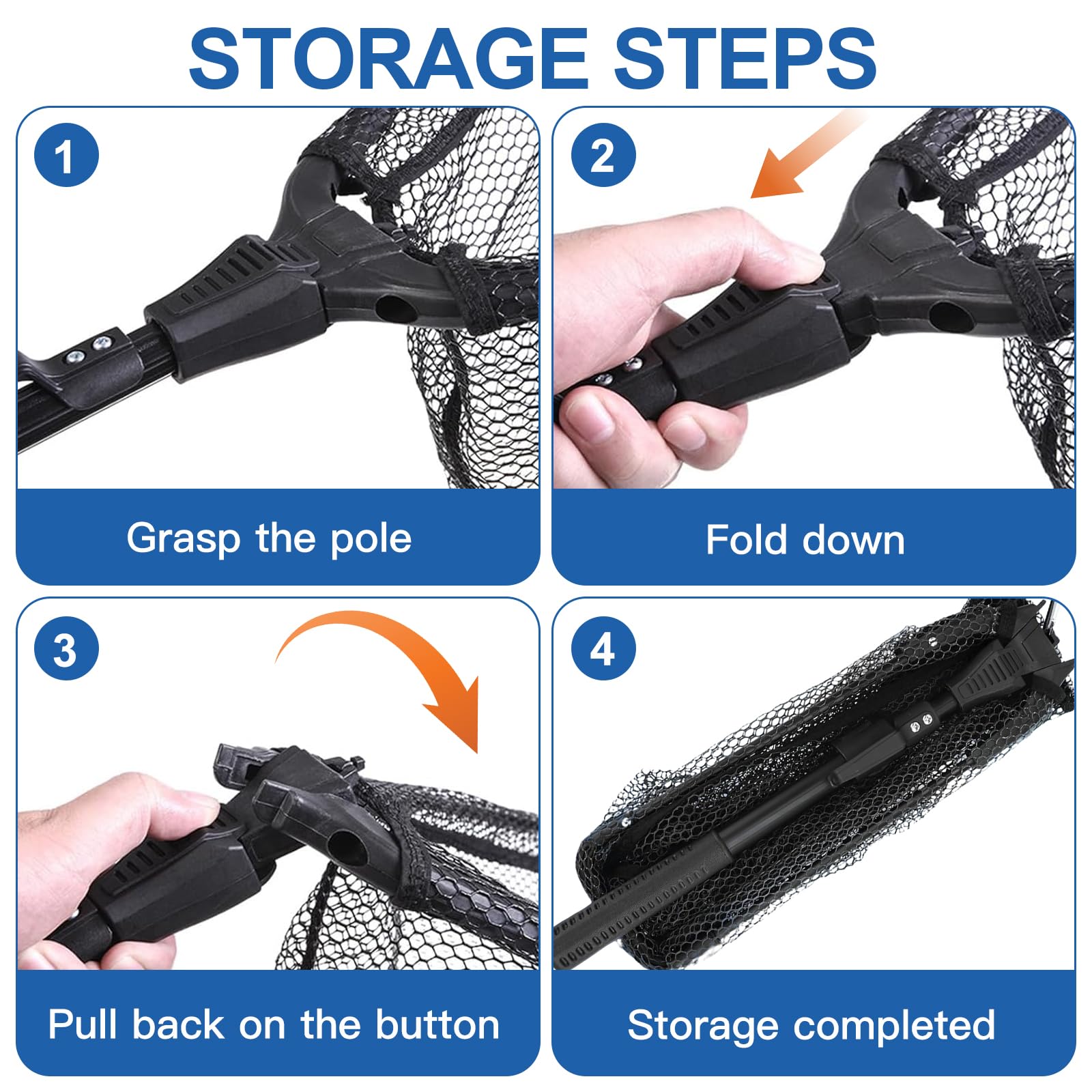 STORAGE STEPS

1

Grasp the pole

2

Fold down

3

Pull back on the button

4

Storage completed