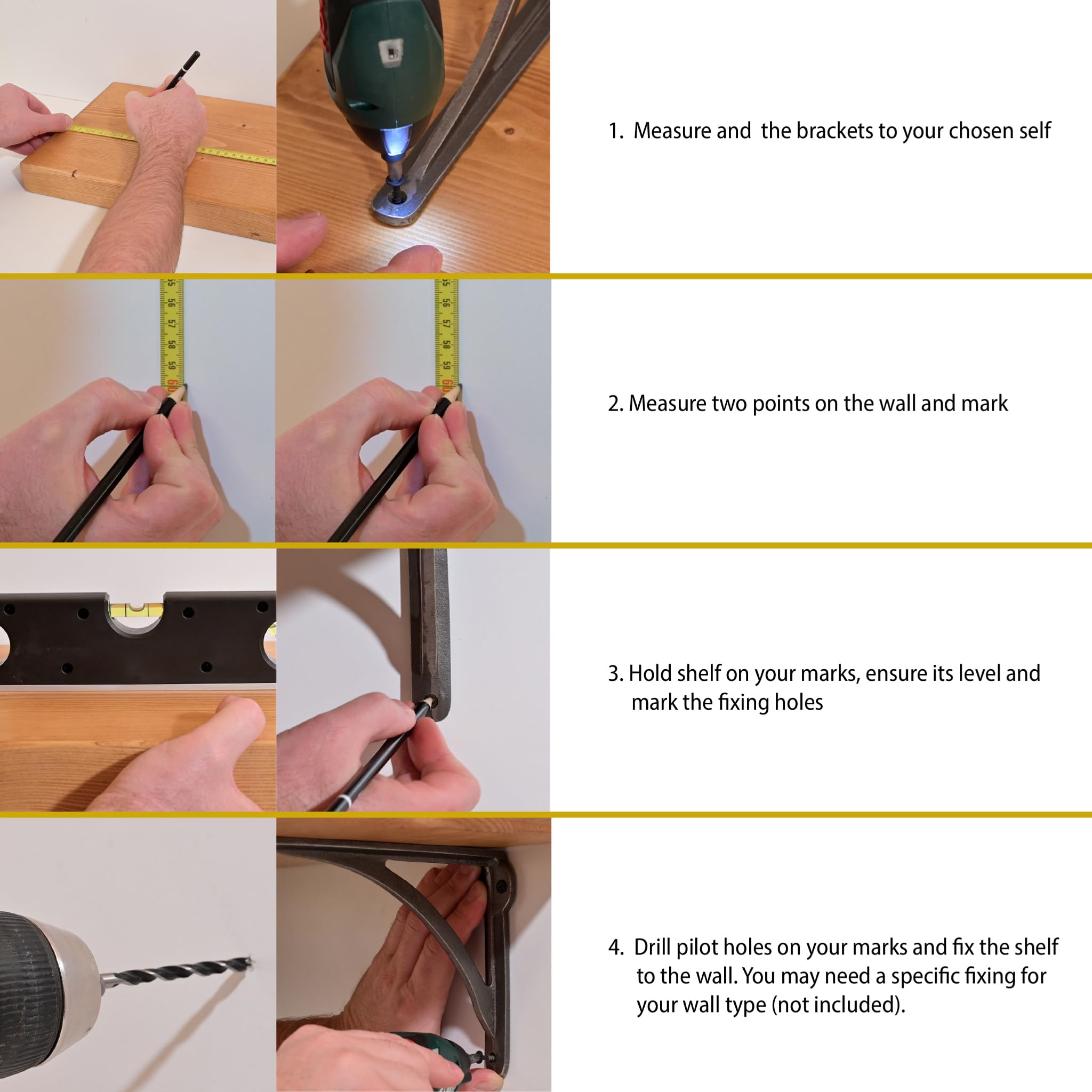 1. Measure and the brackets to your chosen self

55 56 57 58 59 60

55 56 57 58 59 60

2. Measure two points on the wall and mark

3. Hold shelf on your marks, ensure its level and mark the fixing holes

4. Drill pilot holes on your marks and fix the shelf to the wall. You may need a specific fixing for your wall type (not included).