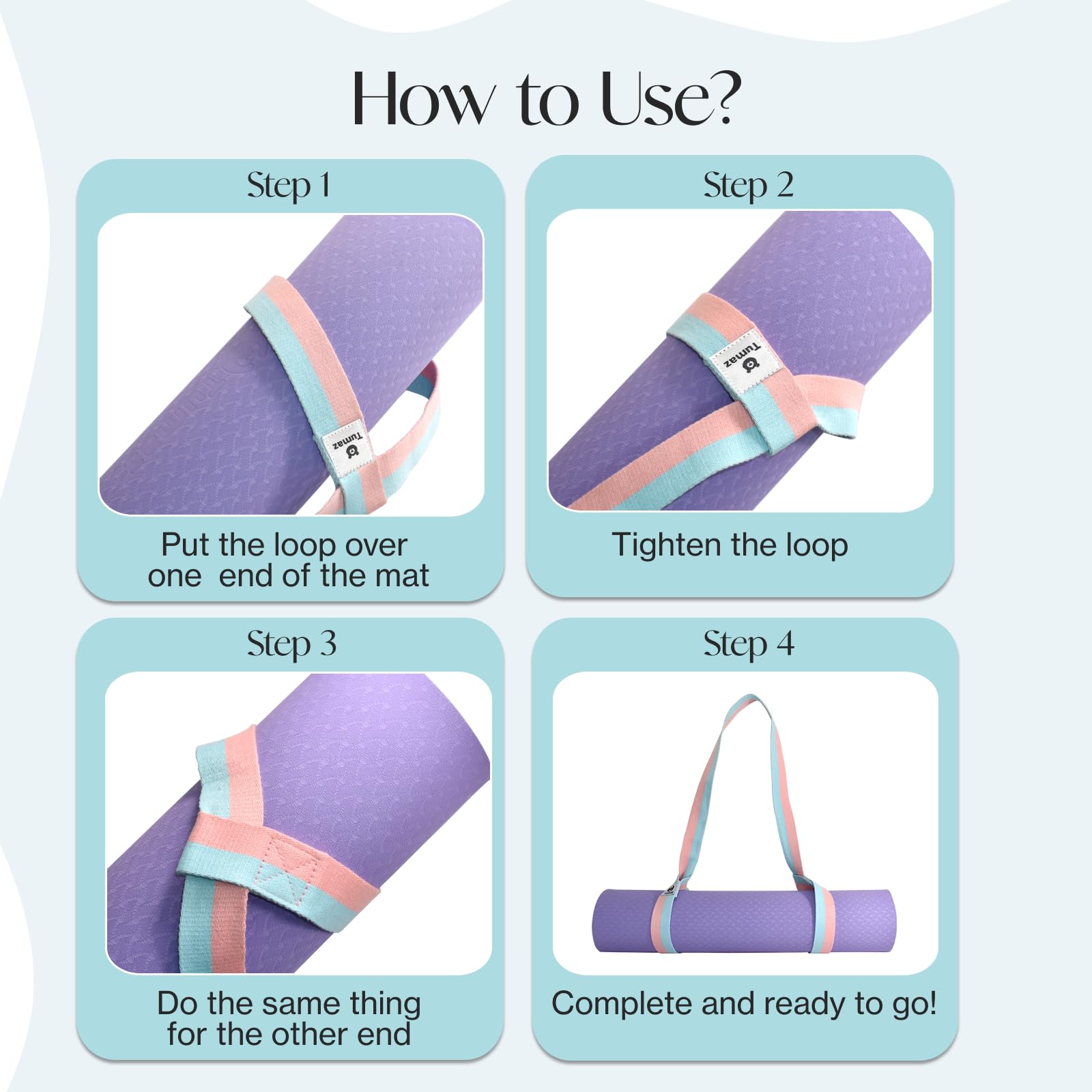 How to Use?

Step 1

Tumaz

Put the loop over one end of the mat

Step 2

Tumaz

Tighten the loop

Step 3

Do the same thing for the other end

Step 4

Complete and ready to go!