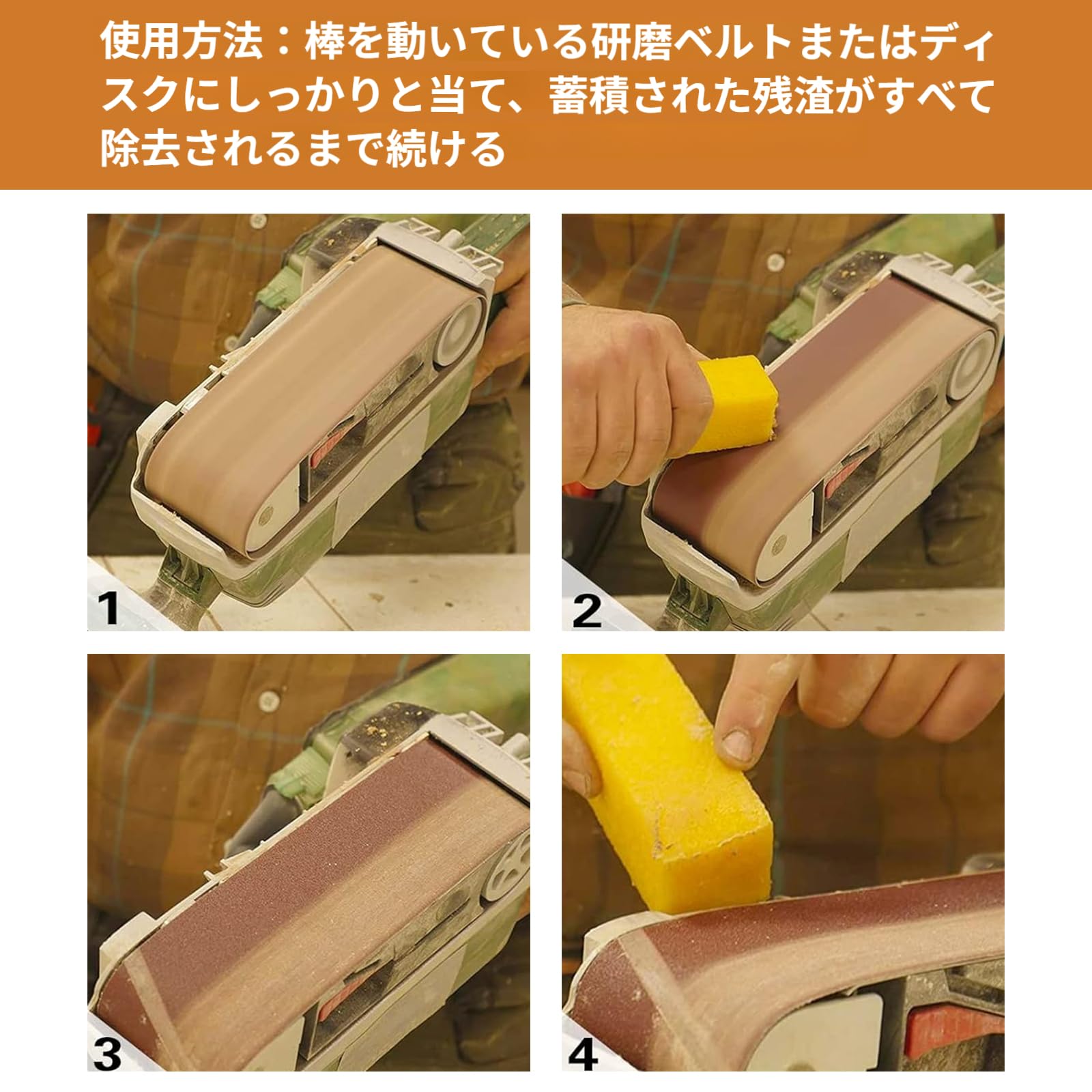 使用方法：棒を動いている研磨ベルトまたはディスクにしっかりと当て、蓄積された残渣がすべて除去されるまで続ける

1

2

3

4