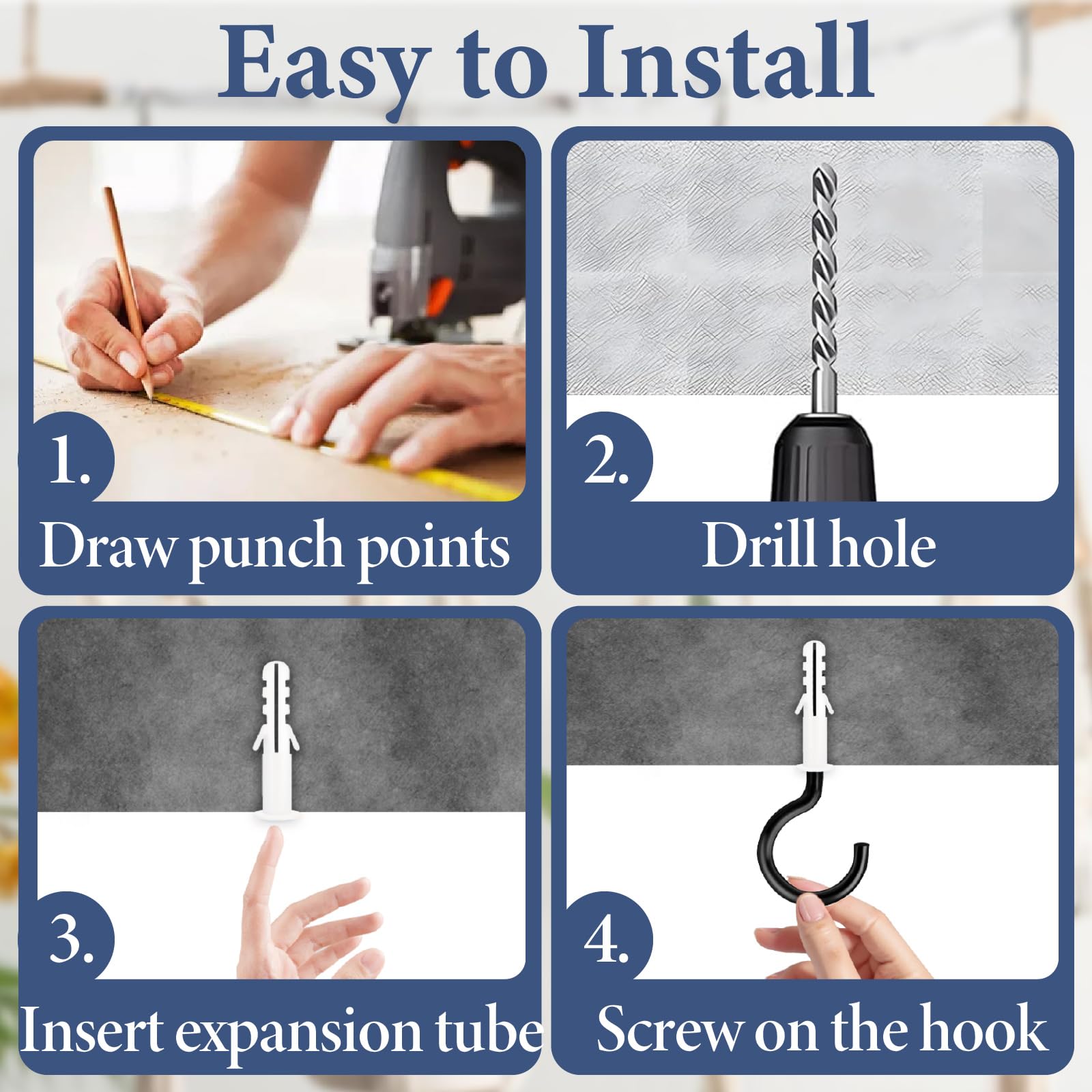 Easy to Install

1.
Draw punch points

2.
Drill hole

3.
Insert expansion tube

4.
Screw on the hook