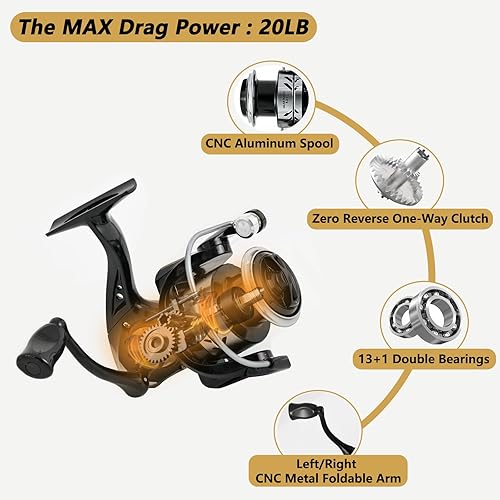 The MAX Drag Power : 20LB

CNC Aluminum Spool

Zero Reverse One-Way Clutch

13+1 Double Bearings

Left/Right
CNC Metal Foldable Arm