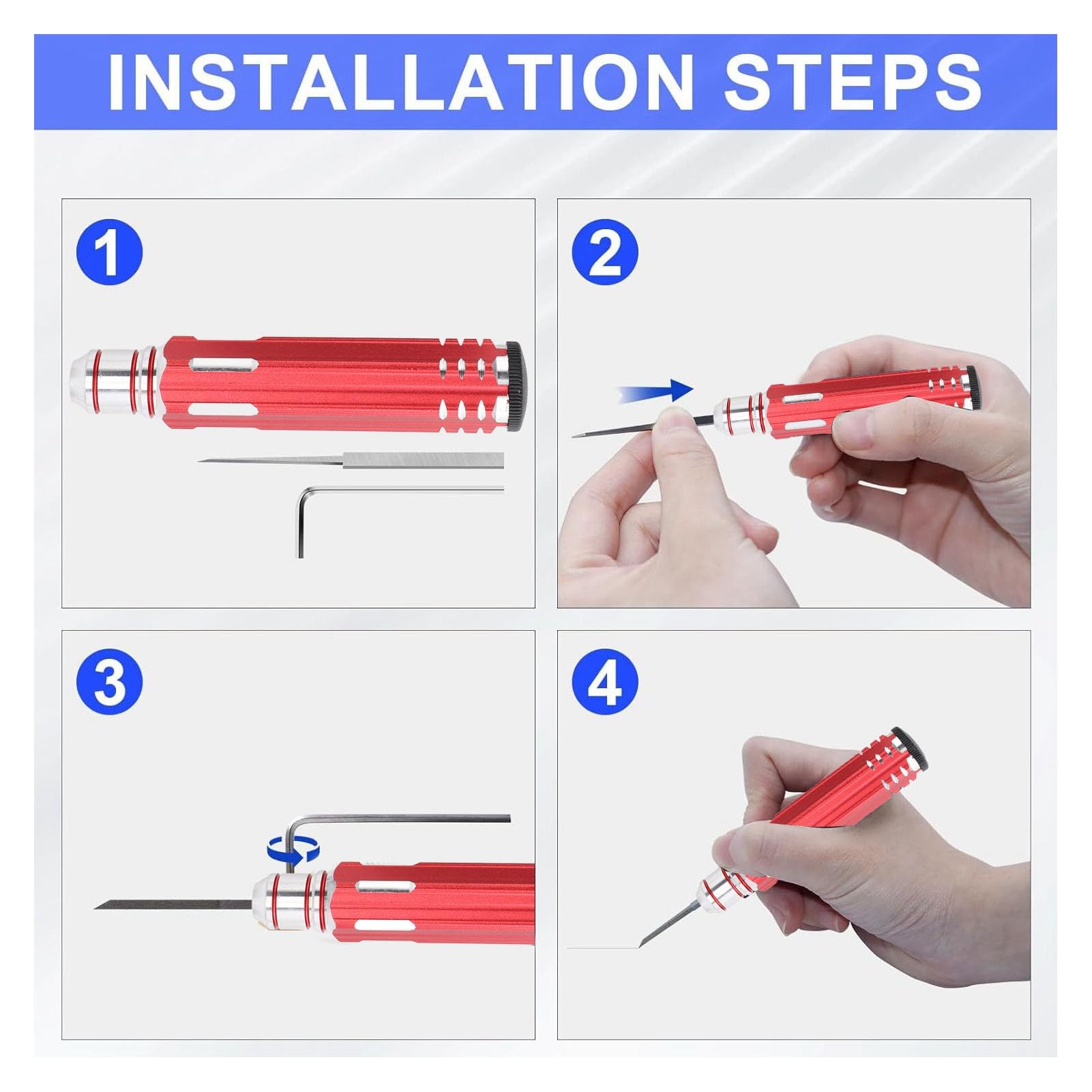 INSTALLATION STEPS

1

2

3

4