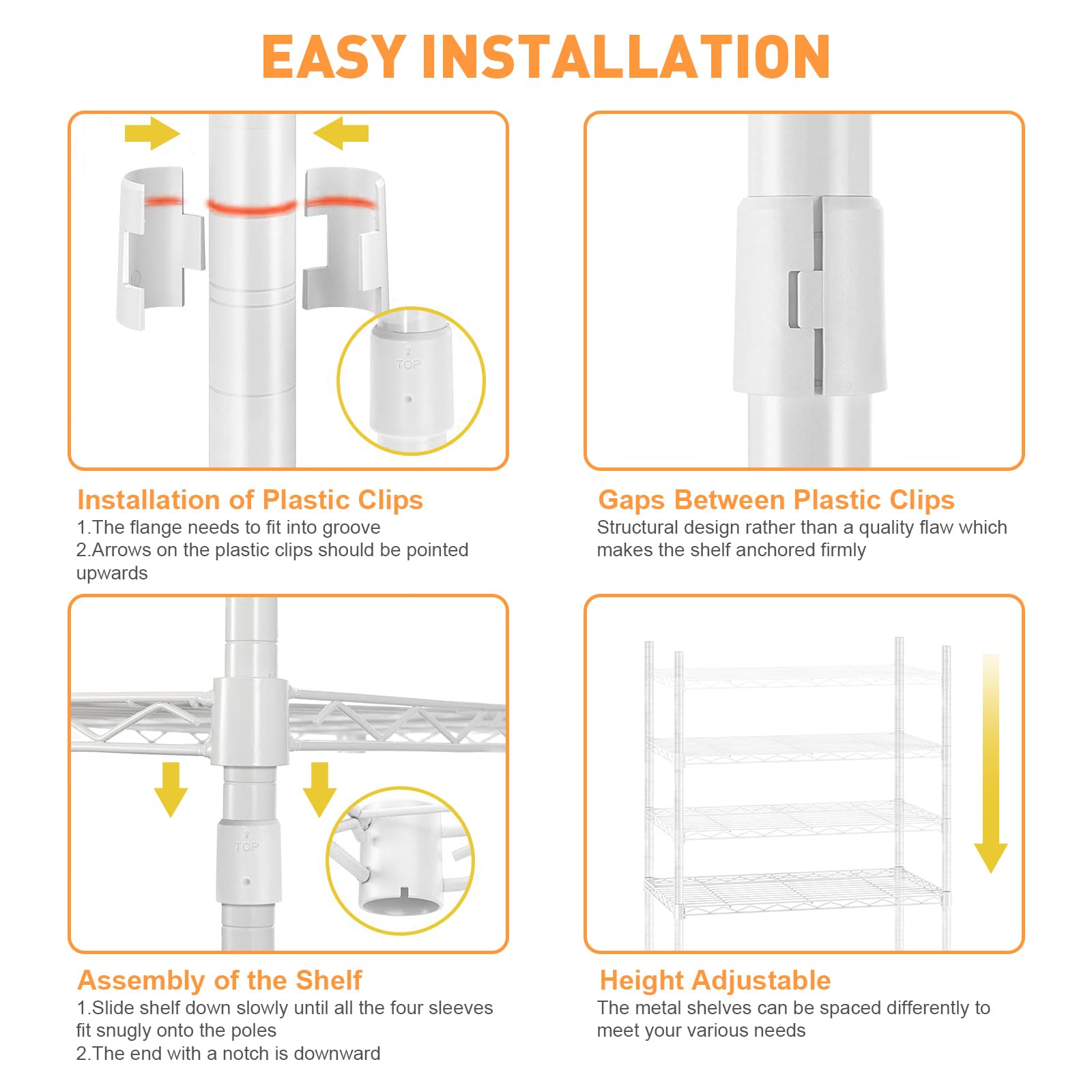 EASY INSTALLATION

TOP

Installation of Plastic Clips
1.The flange needs to fit into groove
2.Arrows on the plastic clips should be pointed upwards

Gaps Between Plastic Clips
Structural design rather than a quality flaw which makes the shelf anchored firmly

TOP

Assembly of the Shelf
1.Slide shelf down slowly until all the four sleeves fit snugly onto the poles
2.The end with a notch is downward

Height Adjustable
The metal shelves can be spaced differently to meet your various needs