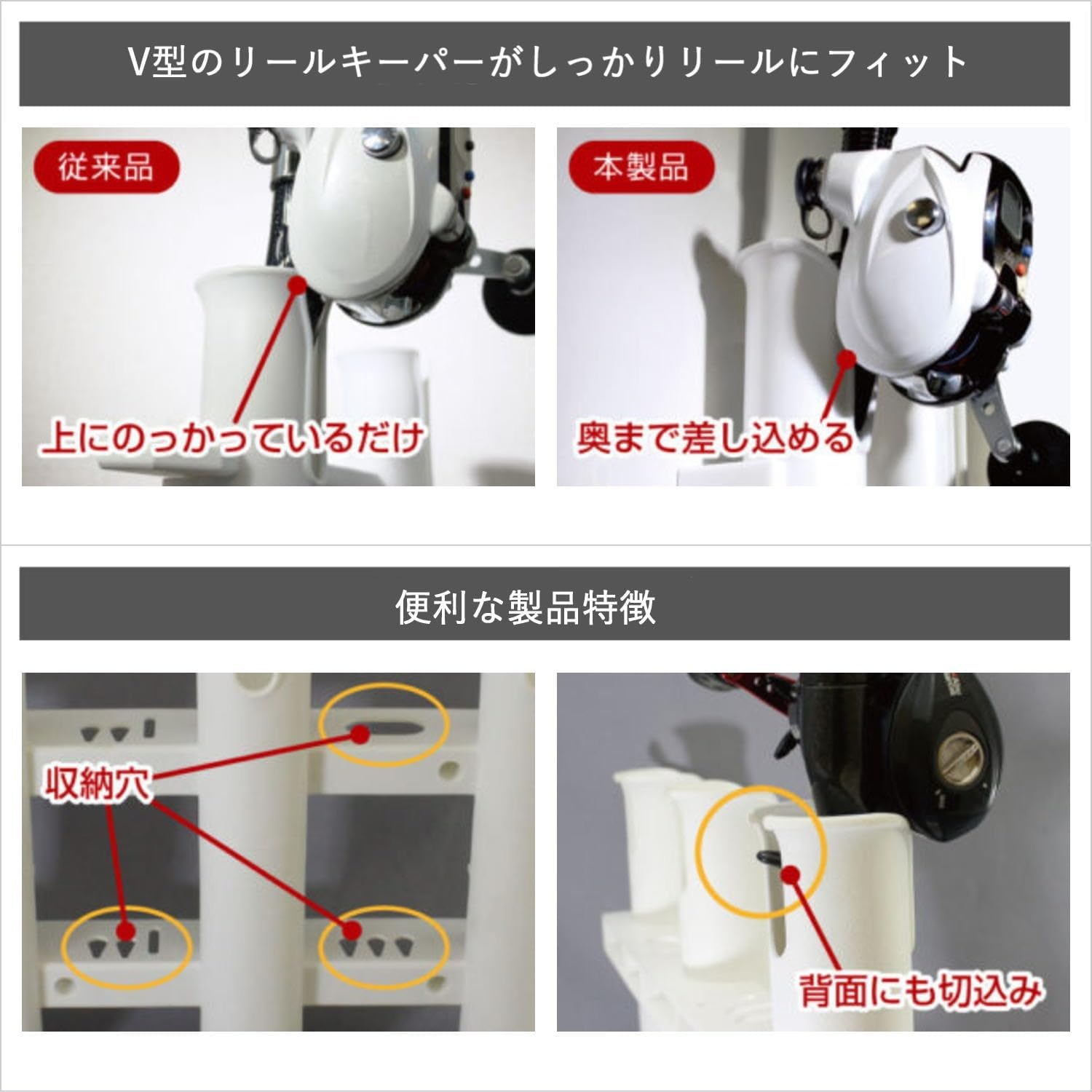 V型のリールキーパーがしっかりリールにフィット

従来品

上にのっかっているだけ

本製品

奥まで差し込める

便利な製品特徴

収納穴

背面にも切込み