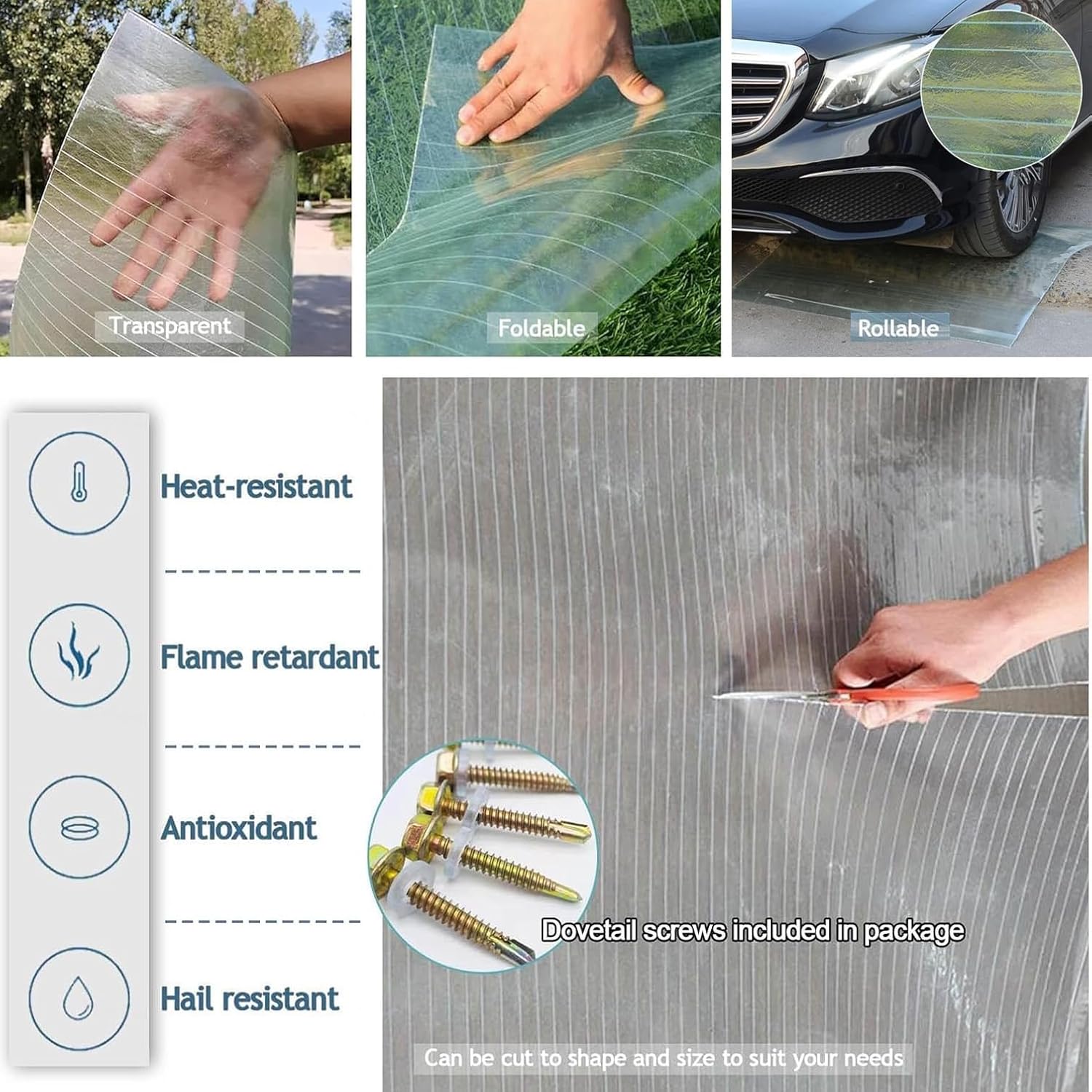 Transparent

Foldable

Rollable

Heat-resistant

Flame retardant

Antioxidant

Hail resistant

Dovetail screws included in package

Can be cut to shape and size to suit your needs