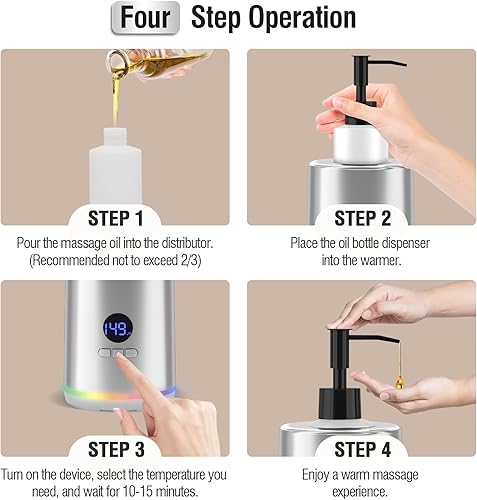 Four Step Operation

STEP 1
Pour the massage oil into the distributor. (Recommended not to exceed 2/3)

STEP 2
Place the oil bottle dispenser into the warmer.

149.

STEP 3
Turn on the device, select the temperature you need, and wait for 10-15 minutes.

STEP 4
Enjoy a warm massage experience.