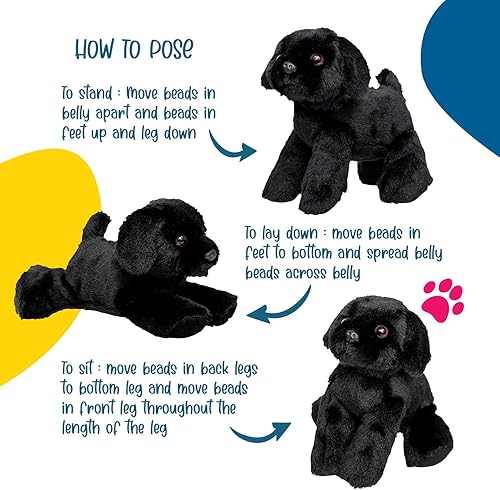 HOW TO POSE

To stand : Move beads in belly apart and beads in feet up and leg down

To lay down : move beads in feet to bottom and spread belly beads across belly

To sit : move beads in back legs to bottom leg and move beads in front leg throughout the length of the leg