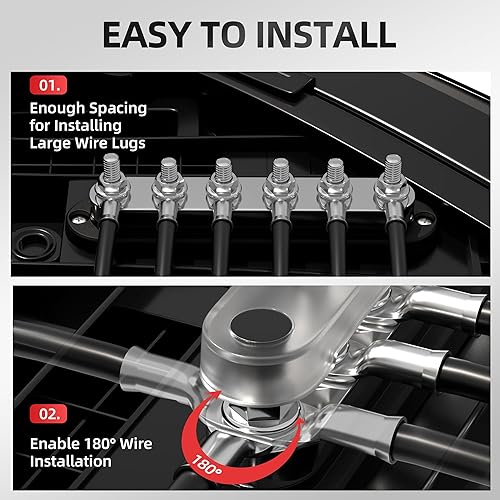 EASY TO INSTALL

01.

Enough Spacing for Installing Large Wire Lugs

02.

Enable 180° Wire Installation

180°