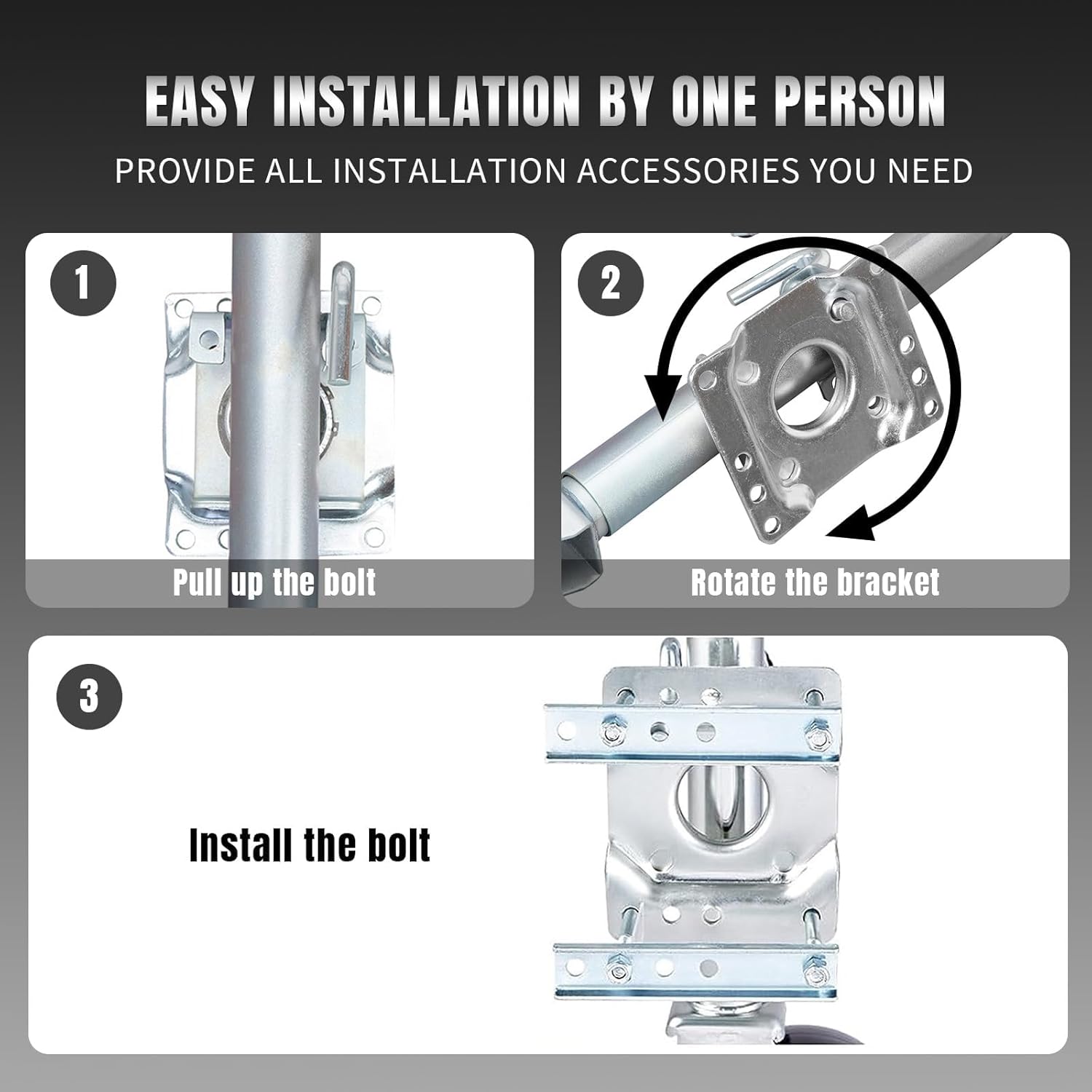 EASY INSTALLATION BY ONE PERSON

PROVIDE ALL INSTALLATION ACCESSORIES YOU NEED

1

Pull up the bolt

2

Rotate the bracket

3

Install the bolt