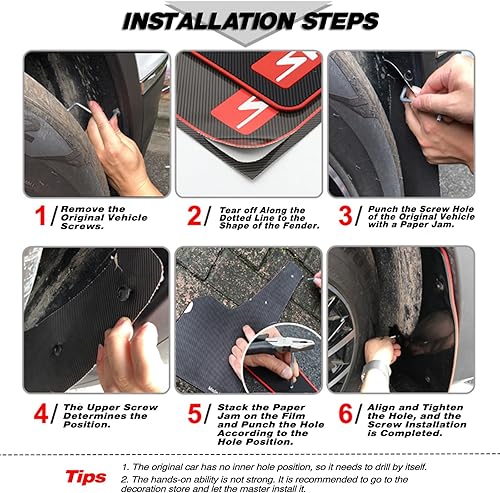 INSTALLATION STEPS

1/ Remove the Original Vehicle Screws.

2/ Tear off Along the Dotted Line to the Shape of the Fender.

3/ Punch the Screw Hole of the Original Vehicle with a Paper Jam.

4/ The Upper Screw Determines the Position.

5/ Stack the Paper Jam on the Film and Punch the Hole According to the Hole Position.

6/ Align and Tighten the Hole, and the Screw Installation is Completed.

Tips
1. The original car has no inner hole position, so it needs to drill by itself.
2. The hands-on ability is not strong. It is recommended to go to the decoration store and let the master install it.