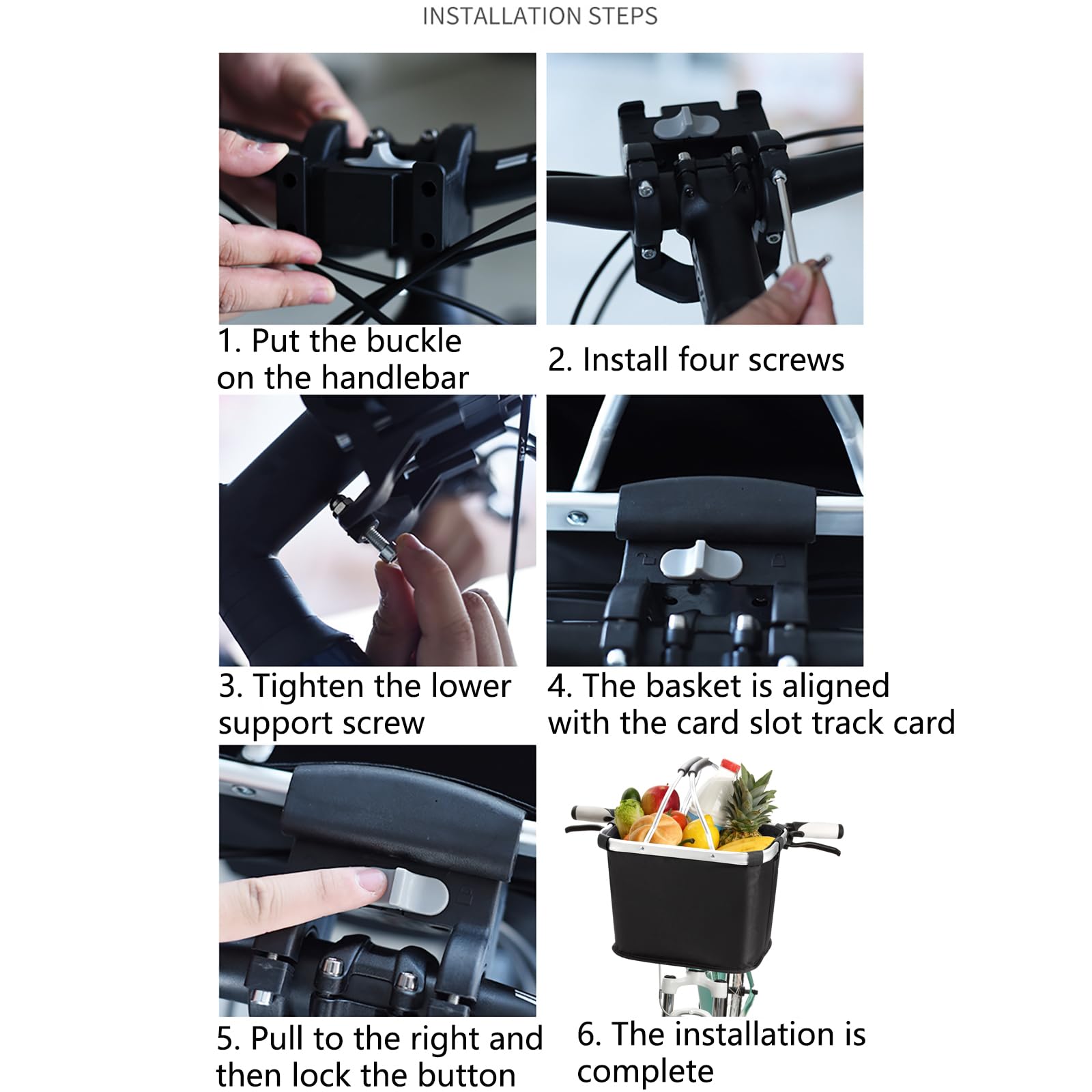 INSTALLATION STEPS

1. Put the buckle on the handlebar

2. Install four screws

3. Tighten the lower support screw

4. The basket is aligned with the card slot track card

5. Pull to the right and then lock the button

6. The installation is complete