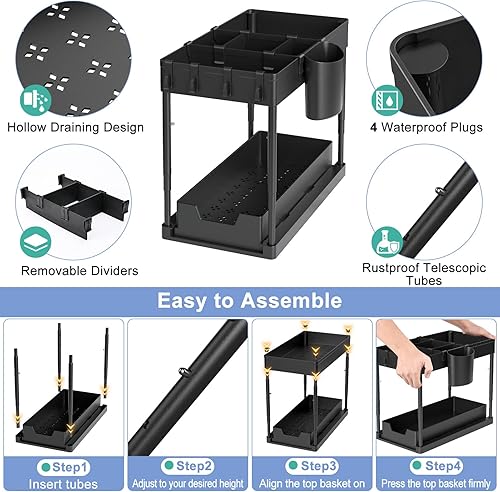 Hollow Draining Design

4 Waterproof Plugs

Removable Dividers

Rustproof Telescopic Tubes

Easy to Assemble

Step1
Insert tubes

Step2
Adjust to your desired height

Step3
Align the top basket on

Step4
Press the top basket firmly