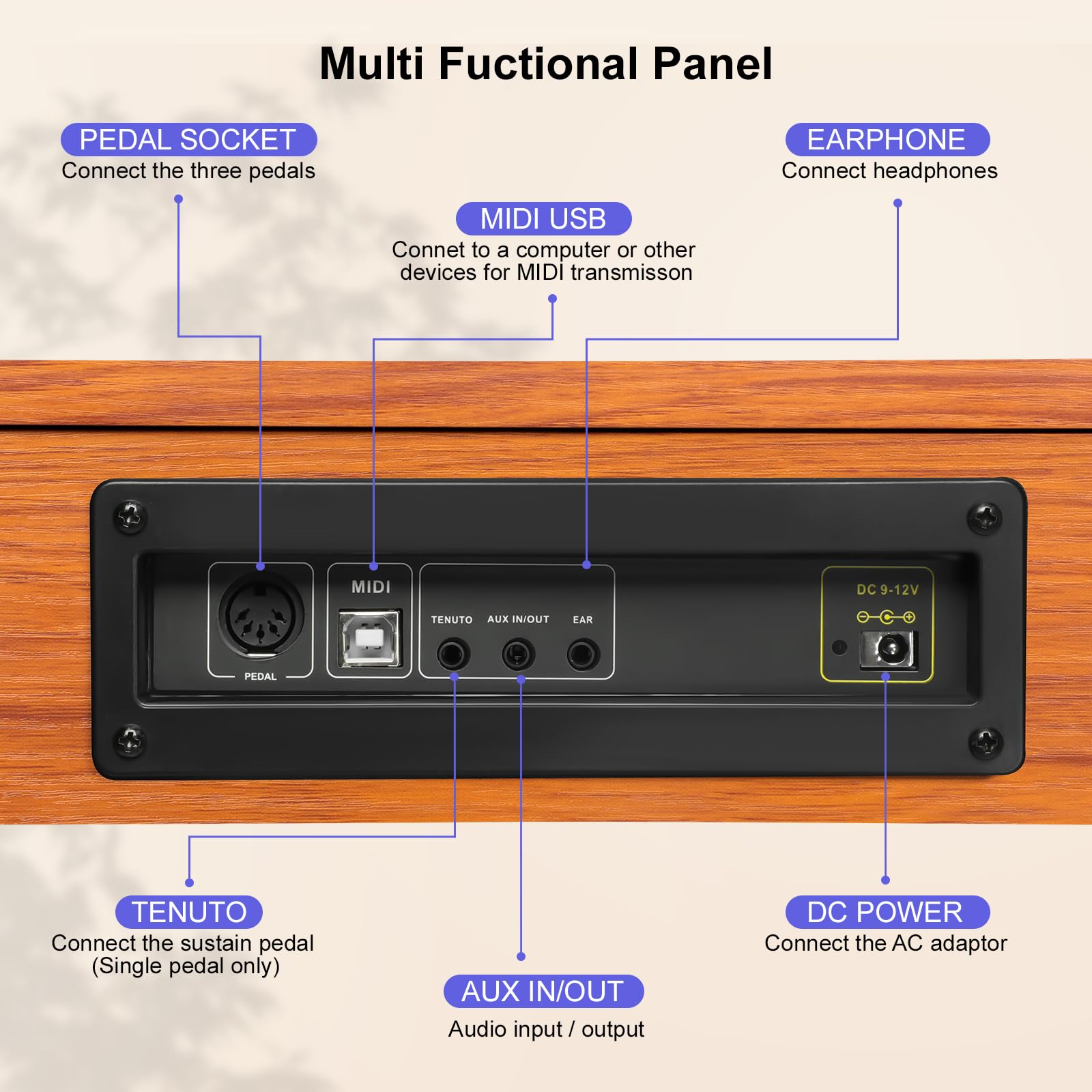 Multi Fuctional Panel

PEDAL SOCKET
Connect the three pedals

MIDI USB
Connet to a computer or other devices for MIDI transmisson

EARPHONE
Connect headphones

PEDAL

MIDI

TENUTO AUX IN/OUT EAR

DC 9-12V

TENUTO
Connect the sustain pedal (Single pedal only)

AUX IN/OUT
Audio input / output

DC POWER
Connect the AC adaptor